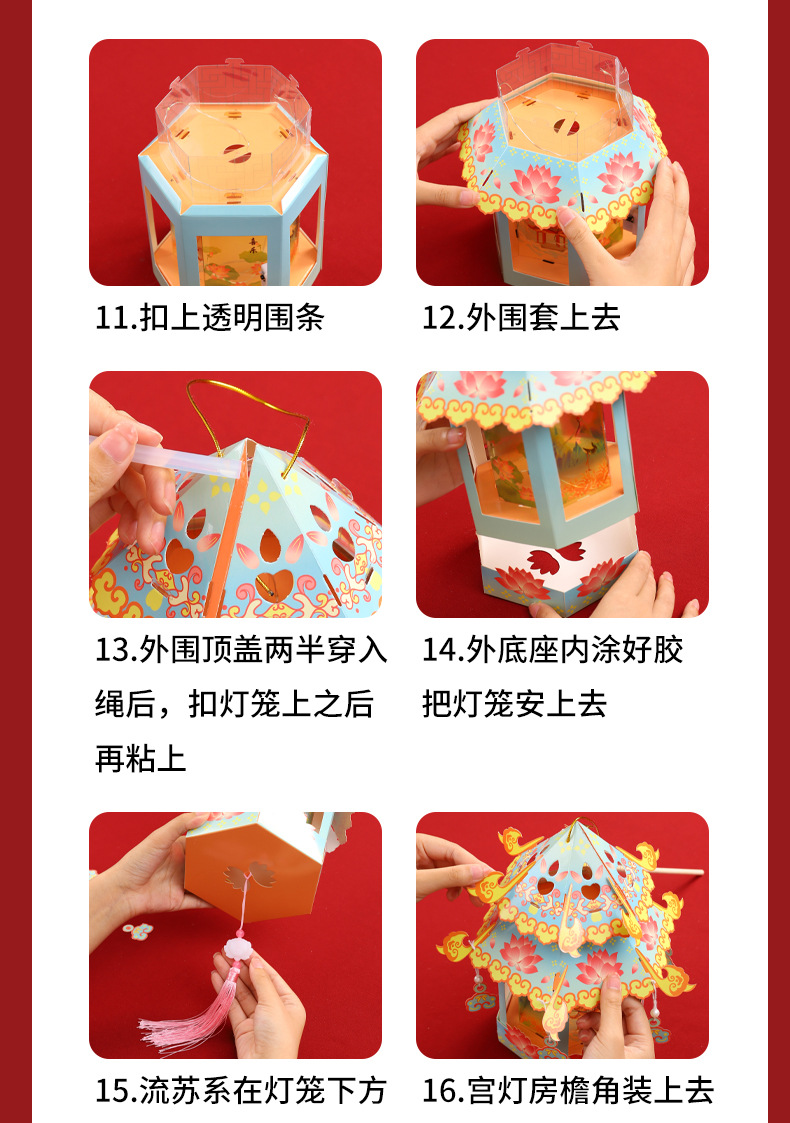 11.扣上透明围条

12.外围套上去

13.外围顶盖两半穿入绳后，扣灯笼上之后再粘上

14.外底座内涂好胶把灯笼安上去

15.流苏系在灯笼下方

16.宫灯房檐角装上去