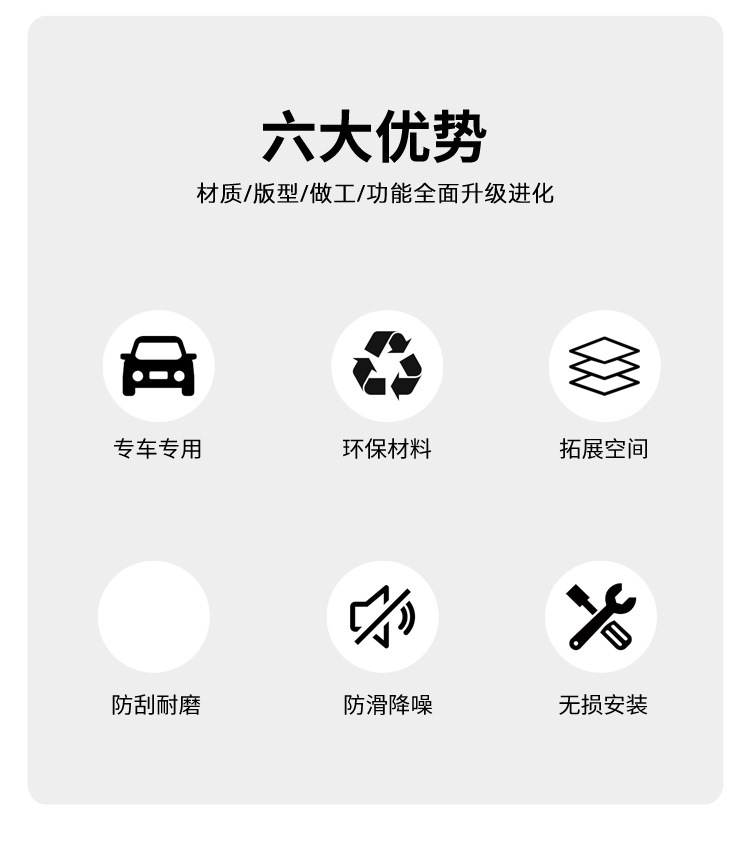 六大优势

材质/版型/做工/功能全面升级进化

专车专用

环保材料

拓展空间

防刮耐磨

防滑降噪

无损安装