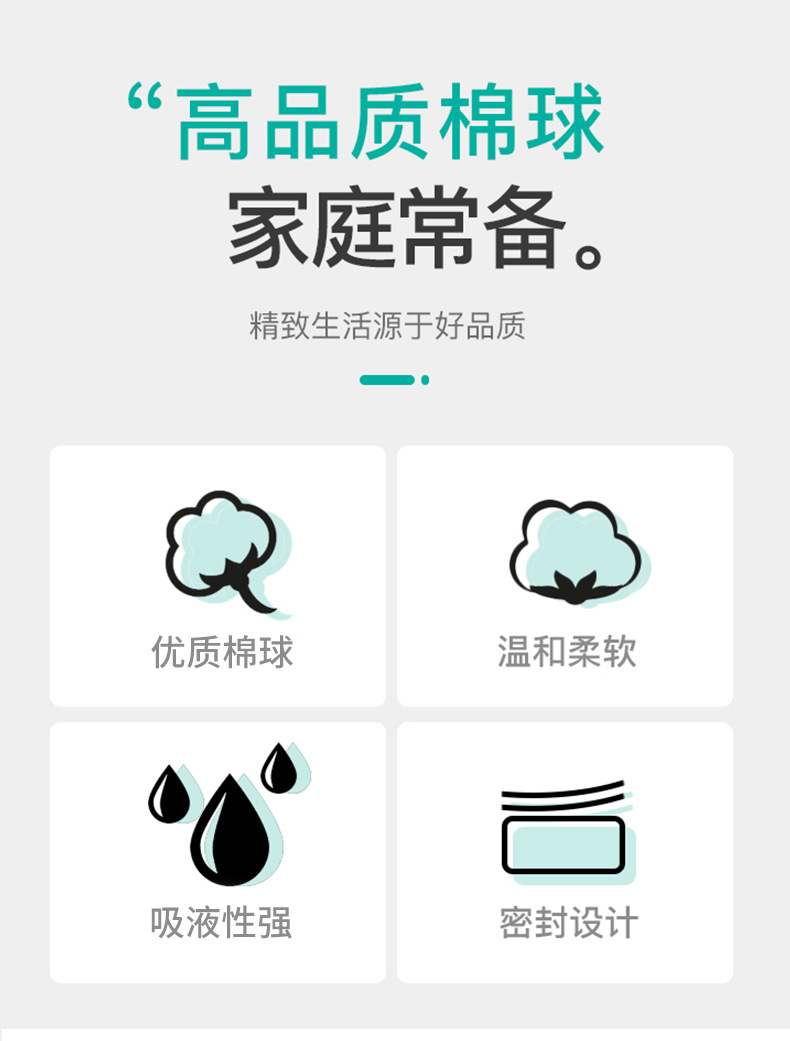 “高品质棉球
家庭常备。

精致生活源于好品质

优质棉球

温和柔软

吸液性强

密封设计