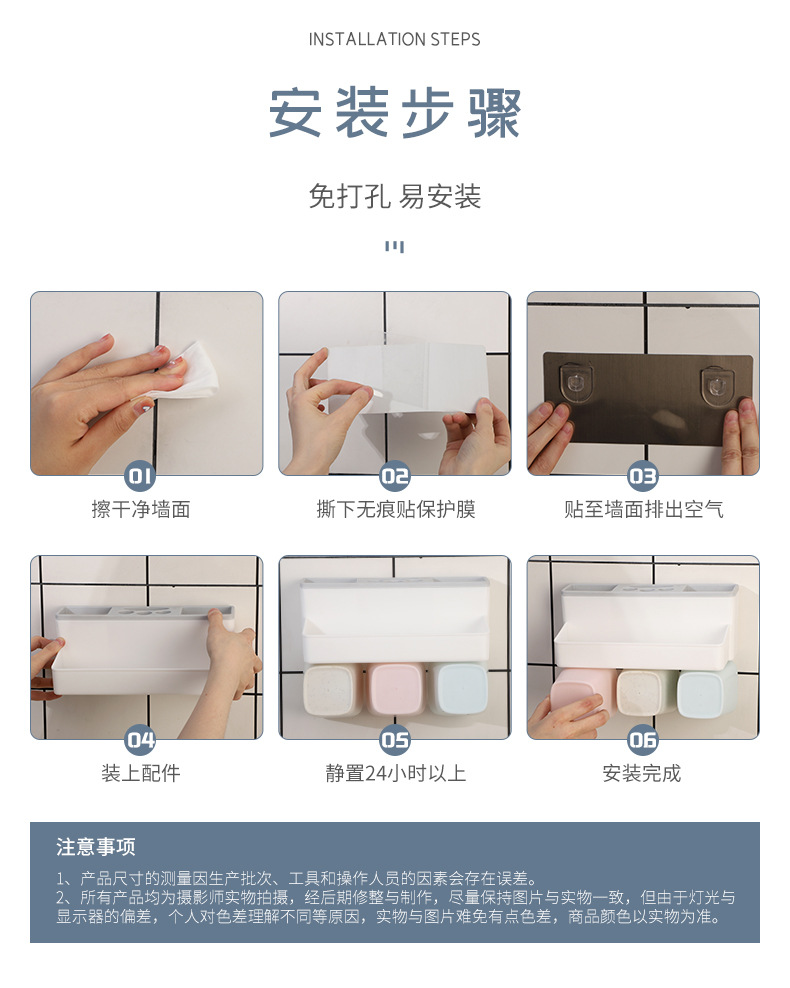 INSTALLATION STEPS

安装步骤

免打孔 易安装

01
擦干净墙面

02
撕下无痕贴保护膜

03
贴至墙面排出空气

04
装上配件

05
静置24小时以上

06
安装完成

注意事项

1、产品尺寸的测量因生产批次、工具和操作人员的因素会存在误差。
2、所有产品均为摄影师实物拍摄，经后期修整与制作，尽量保持图片与实物一致，但由于灯光与显示器的偏差，个人对色差理解不同等原因，实物与图片难免有点色差，商品颜色以实物为准。