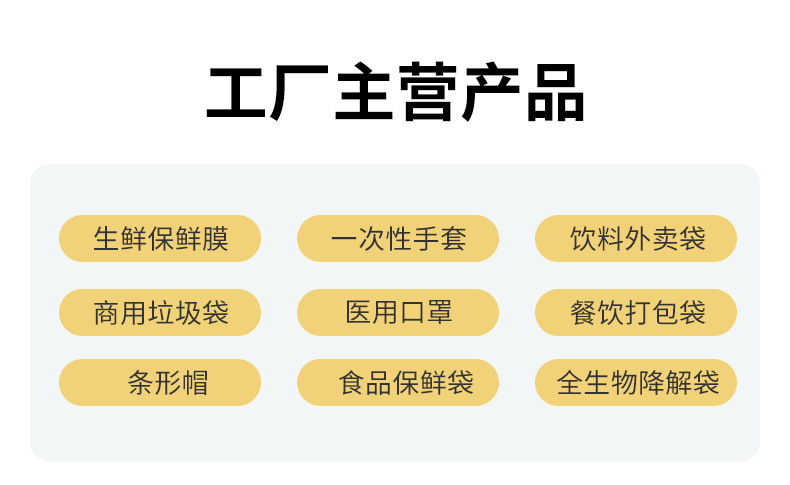 工厂主营产品

生鲜保鲜膜 一次性手套 饮料外卖袋

商用垃圾袋 医用口罩 餐饮打包袋

条形帽 食品保鲜袋 全生物降解袋