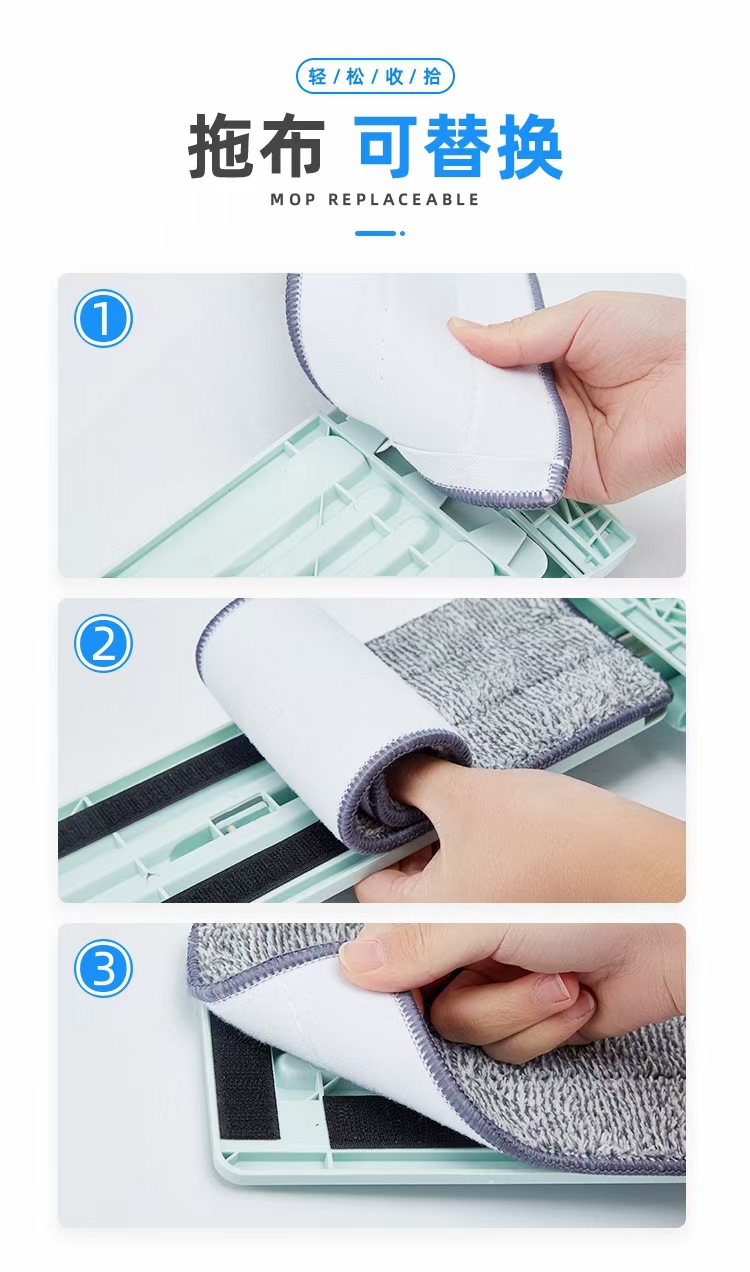 轻/松/收/拾

拖布 可替换

MOP REPLACEABLE

①

②

③