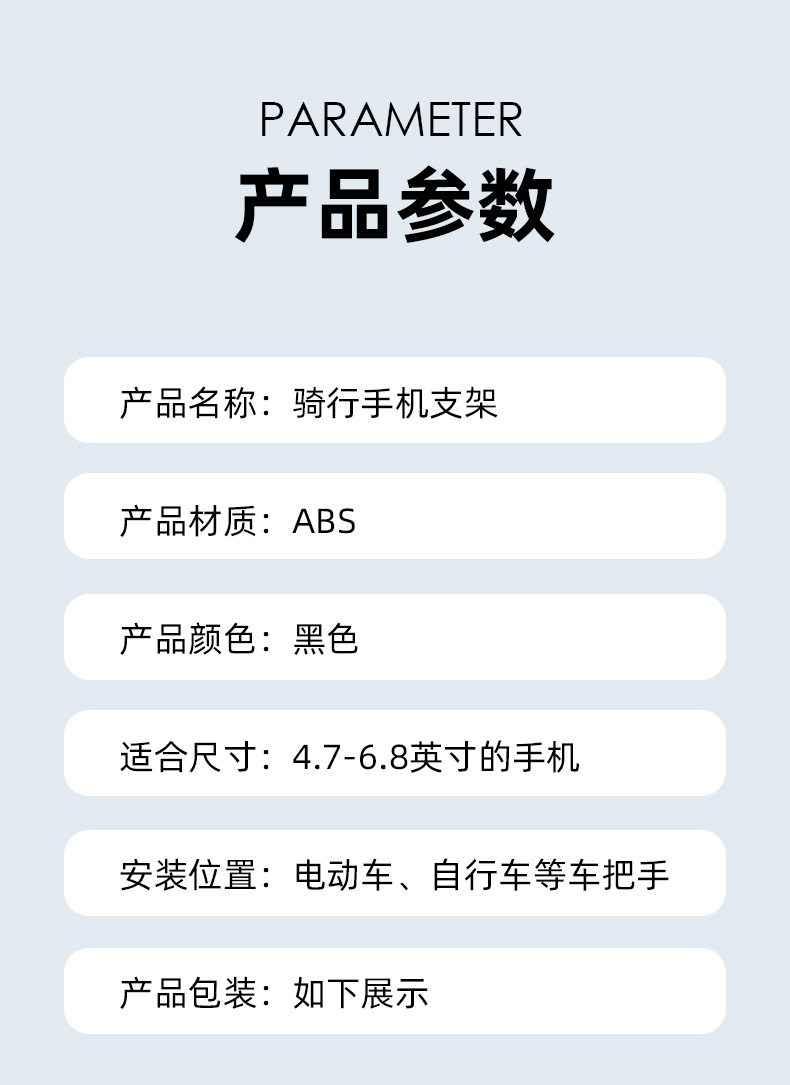 PARAMETER
产品参数

产品名称：骑行手机支架

产品材质：ABS

产品颜色：黑色

适合尺寸：4.7-6.8英寸的手机

安装位置：电动车、自行车等车把手

产品包装：如下展示