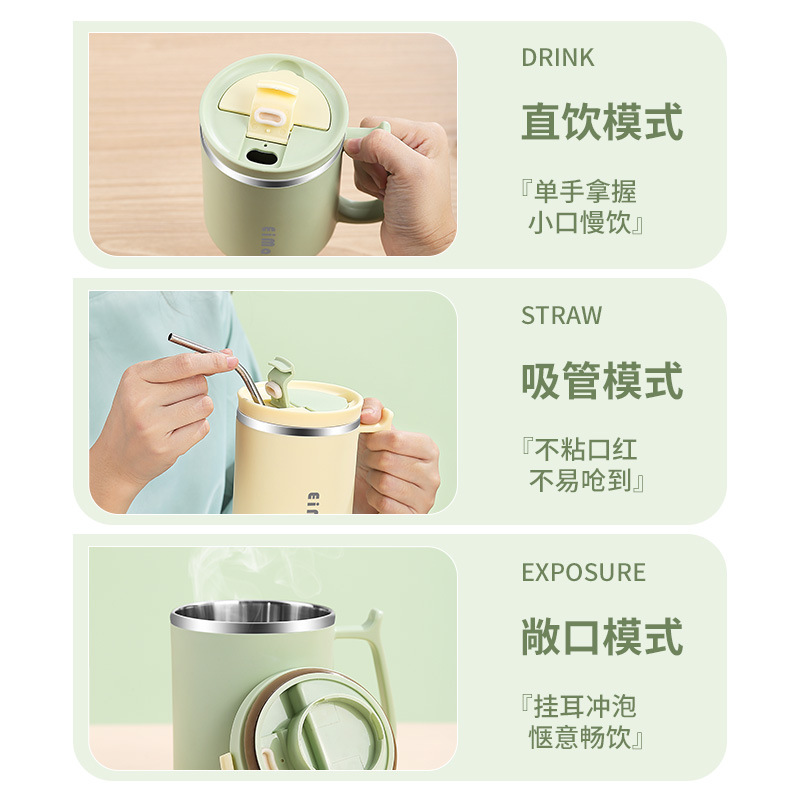 DRINK
直饮模式
『单手拿握
小口慢饮』

STRAW
吸管模式
『不粘口红
不易呛到』

EXPOSURE
敞口模式
『挂耳冲泡
惬意畅饮』