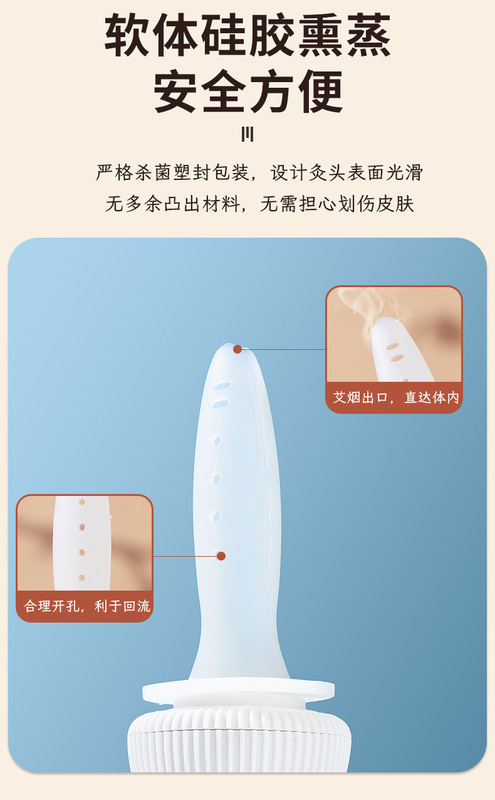 软体硅胶熏蒸
安全方便

严格杀菌塑封包装，设计灸头表面光滑
无多余凸出材料，无需担心划伤皮肤

艾烟出口，直达体内

合理开孔，利于回流