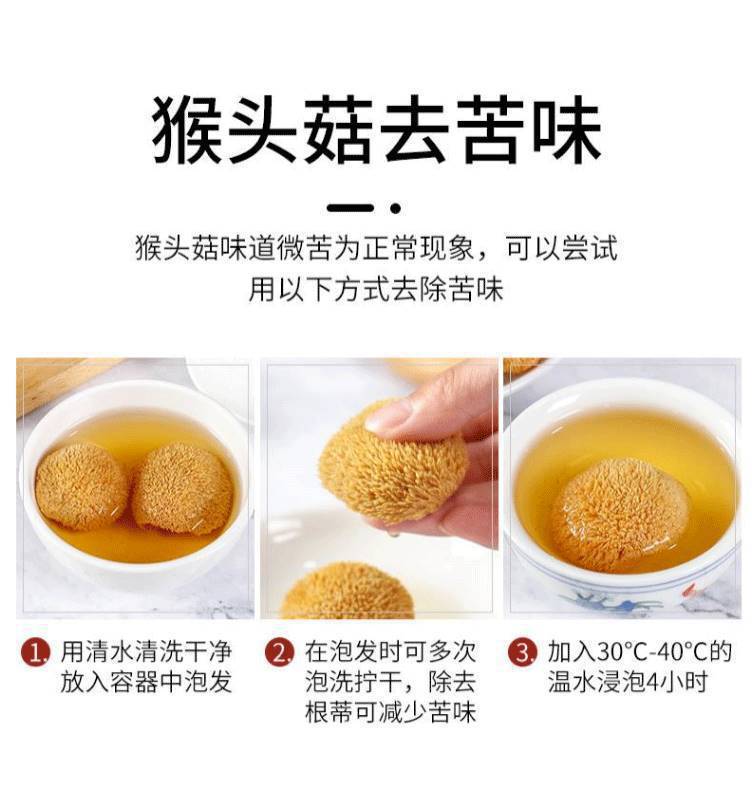 猴头菇去苦味

猴头菇味道微苦为正常现象，可以尝试用以下方式去除苦味

1. 用清水清洗干净放入容器中泡发

2. 在泡发时可多次泡洗拧干，除去根蒂可减少苦味

3. 加入30°C-40°C的温水浸泡4小时