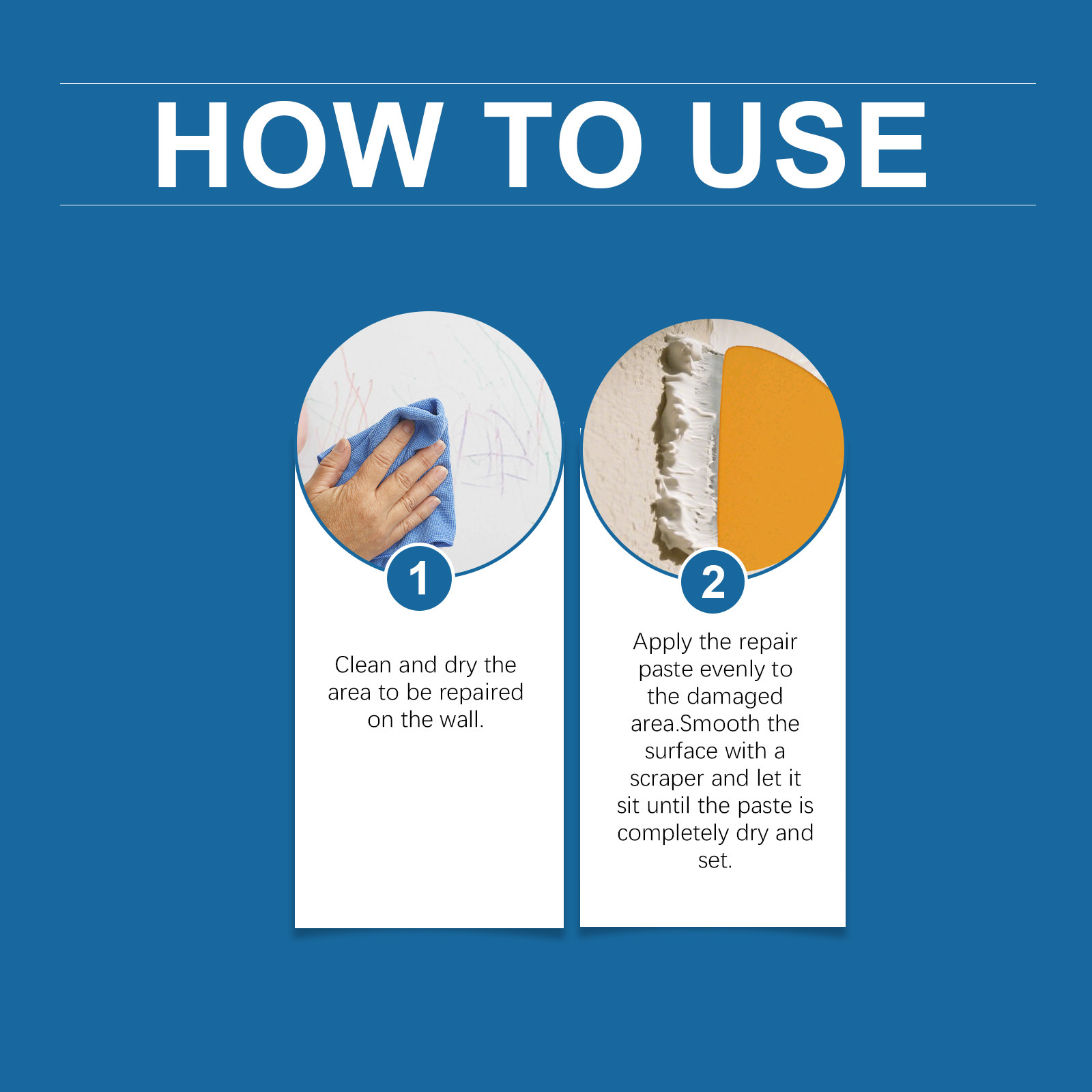 HOW TO USE

1

Clean and dry the area to be repaired on the wall.

2

Apply the repair paste evenly to the damaged area.Smooth the surface with a scraper and let it sit until the paste is completely dry and set.