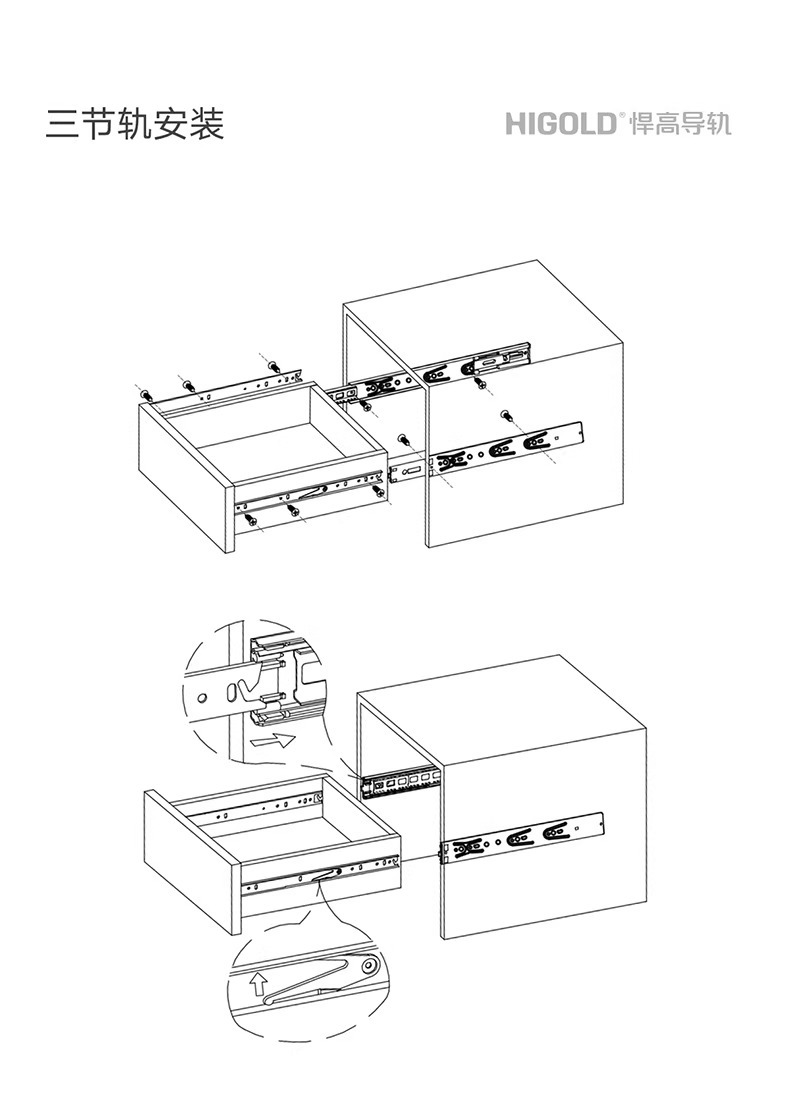 三节轨安装

HIGOLD® 悍高导轨