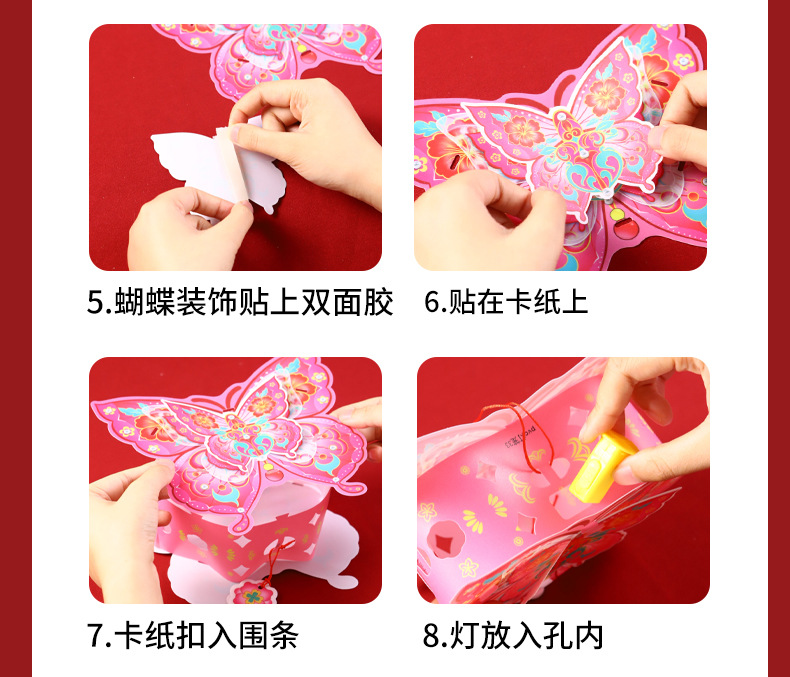 5.蝴蝶装饰贴上双面胶

6.贴在卡纸上

7.卡纸扣入围条

8.灯放入孔内