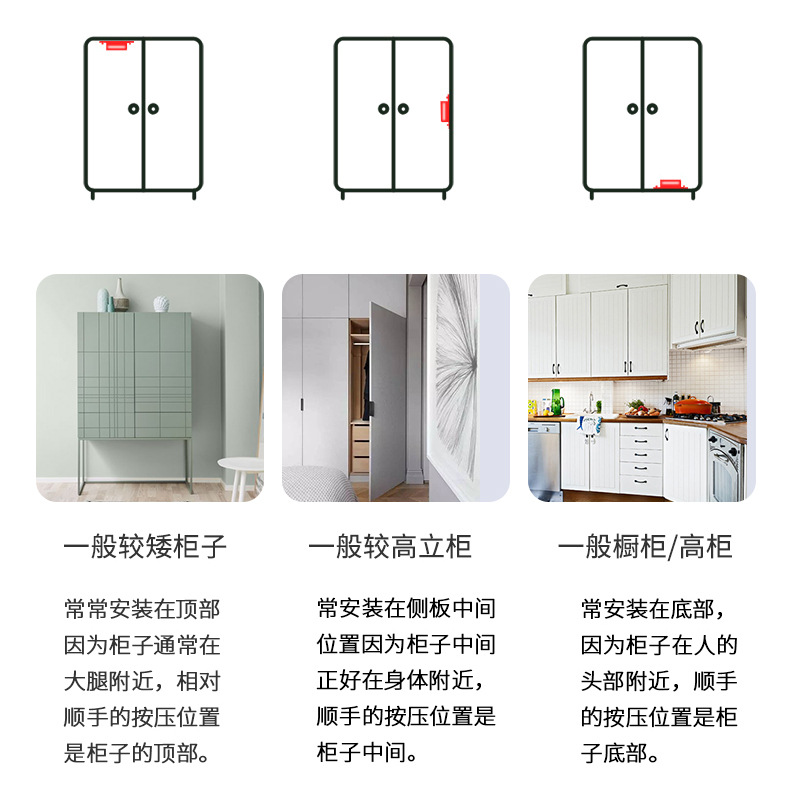 一般较矮柜子

常常安装在顶部因为柜子通常在大腿附近，相对顺手的按压位置是柜子的顶部。

一般较高立柜

常安装在侧板中间位置因为柜子中间正好在身体附近，顺手的按压位置是柜子中间。

一般橱柜/高柜

常安装在底部，因为柜子在人的头部附近，顺手的按压位置是柜子底部。