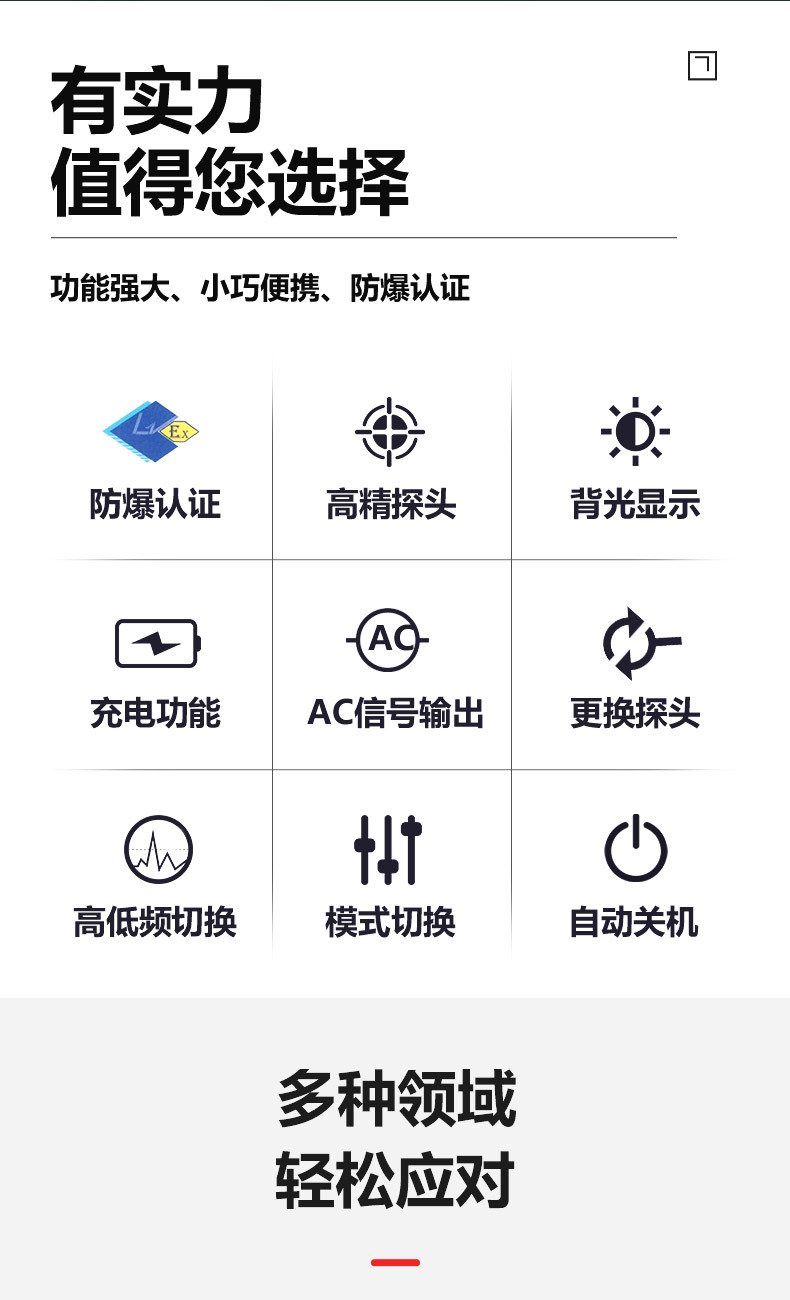 有实力
值得您选择

功能强大、小巧便携、防爆认证

防爆认证
高精探头
背光显示
充电功能
AC信号输出
更换探头
高低频切换
模式切换
自动关机

多种领域
轻松应对