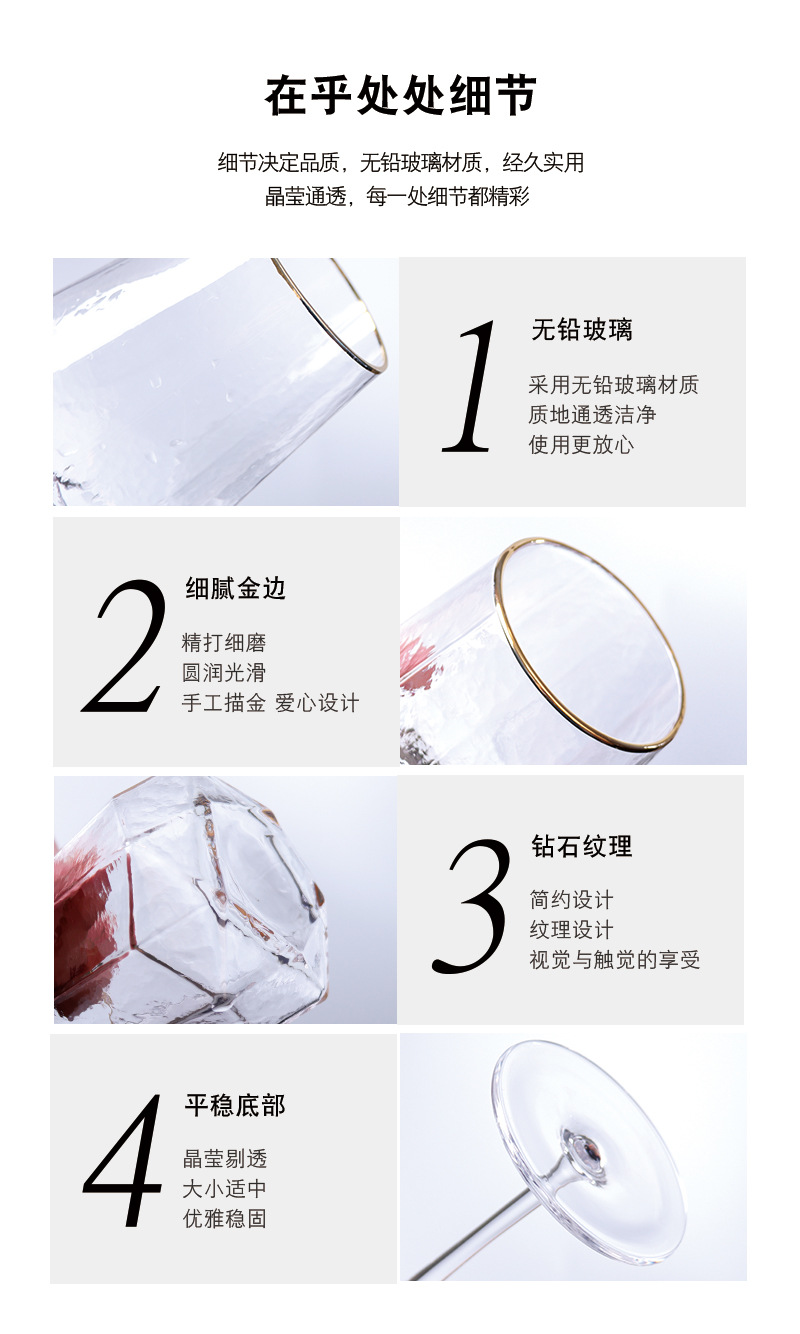 在乎处处细节

细节决定品质，无铅玻璃材质，经久实用
晶莹通透，每一处细节都精彩

1

无铅玻璃

采用无铅玻璃材质
质地通透洁净
使用更放心

2

细腻金边

精打细磨
圆润光滑
手工描金 爱心设计

3

钻石纹理

简约设计
纹理设计
视觉与触觉的享受

4

平稳底部

晶莹剔透
大小适中
优雅稳固