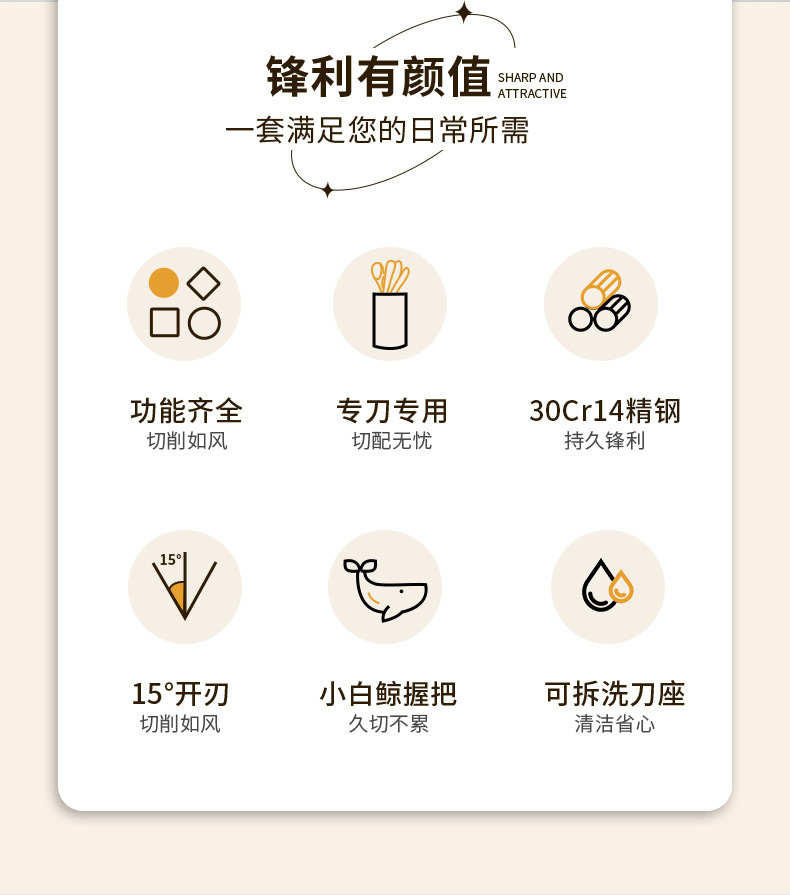 锋利有颜值 SHARP AND ATTRACTIVE

一套满足您的日常所需

功能齐全
切削如风

专刀专用
切配无忧

30Cr14精钢
持久锋利

15°

15°开刃
切削如风

小白鲸握把
久切不累

可拆洗刀座
清洁省心