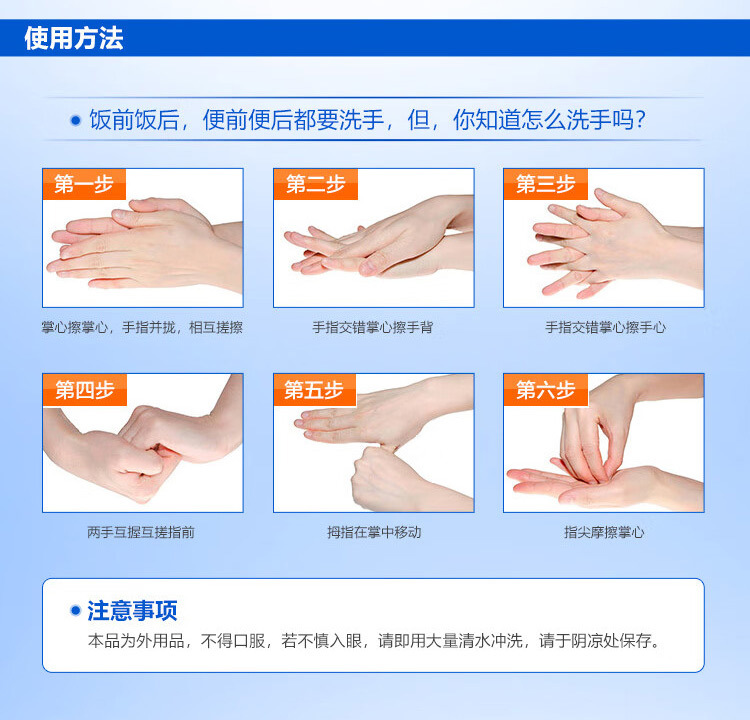 使用方法

饭前饭后，便前便后都要洗手，但，你知道怎么洗手吗?

第一步
掌心擦掌心，手指并拢，相互搓擦

第二步
手指交错掌心擦手背

第三步
手指交错掌心擦手心

第四步
两手互握互搓指前

第五步
拇指在掌中移动

第六步
指尖摩擦掌心

注意事项
本品为外用品，不得口服，若不慎入眼，请即用大量清水冲洗，请于阴凉处保存。