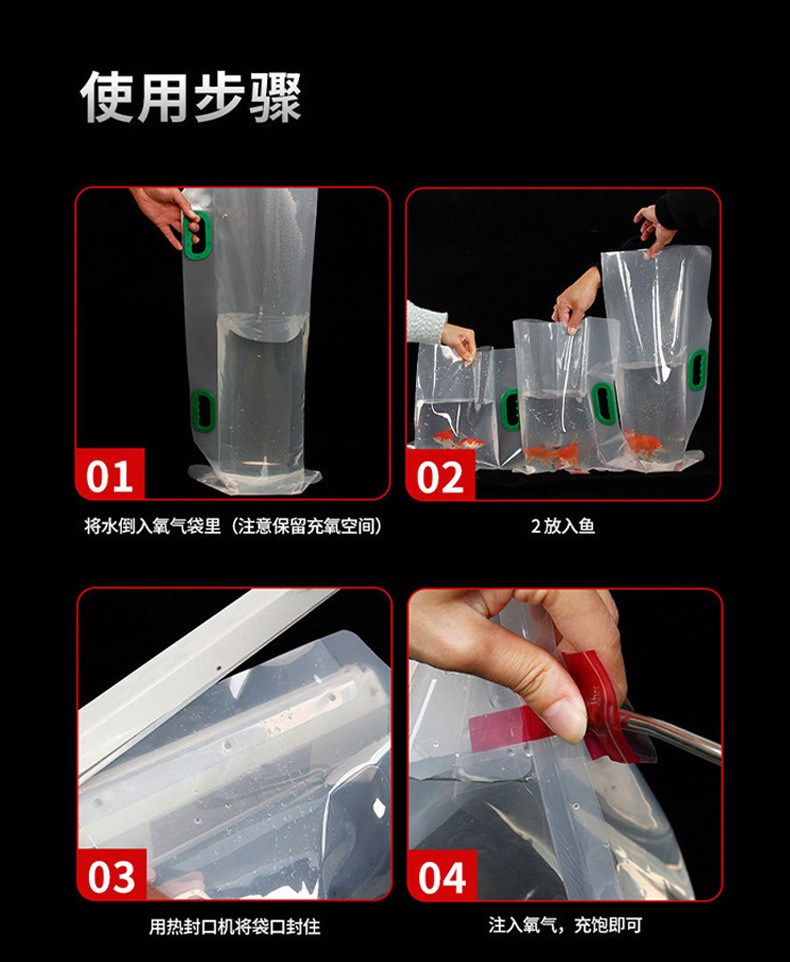 使用步骤

01

将水倒入氧气袋里（注意保留充氧空间）

02

2 放入鱼

03

用热封口机将袋口封住

04

注入氧气，充饱即可