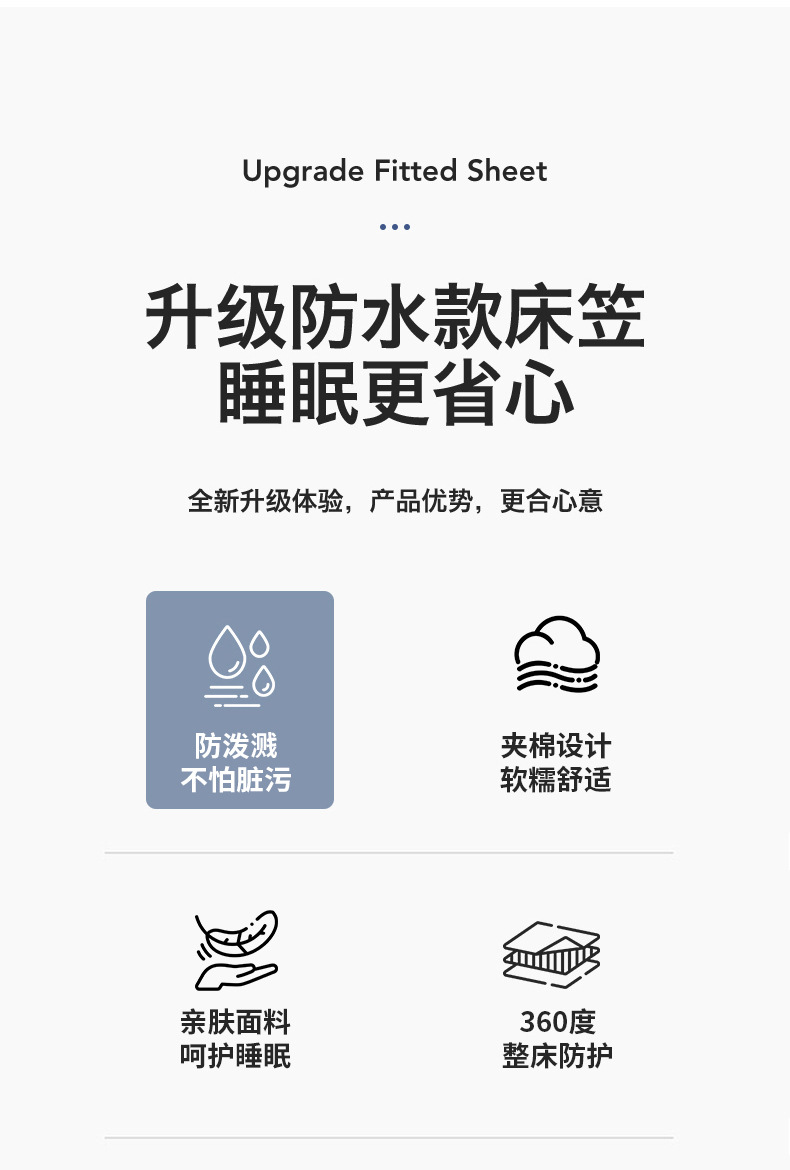 Upgrade Fitted Sheet

升级防水款床笠
睡眠更省心

全新升级体验，产品优势，更合心意

防泼溅
不怕脏污

夹棉设计
软糯舒适

亲肤面料
呵护睡眠

360度
整床防护