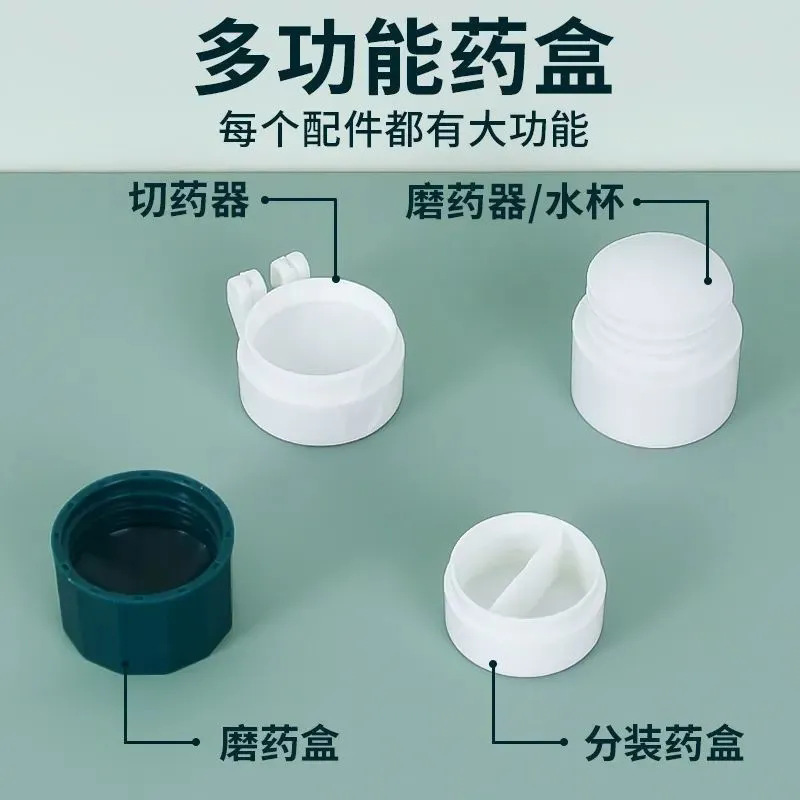 多功能药盒
每个配件都有大功能

切药器

磨药器/水杯

磨药盒

分装药盒