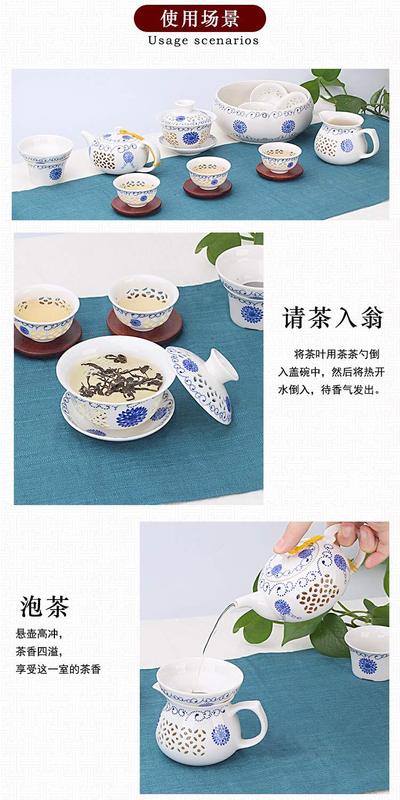 使用场景
Usage scenarios

请茶入翁

将茶叶用茶茶勺倒入盖碗中，然后将热开水倒入，待香气发出。

泡茶

悬壶高冲，
茶香四溢，
享受这一室的茶香