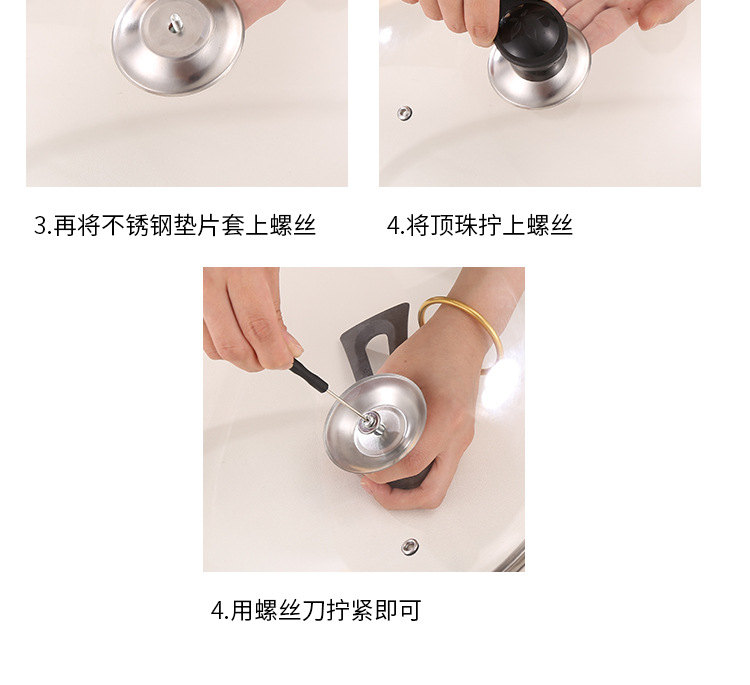 3.再将不锈钢垫片套上螺丝

4.将顶珠拧上螺丝

4.用螺丝刀拧紧即可