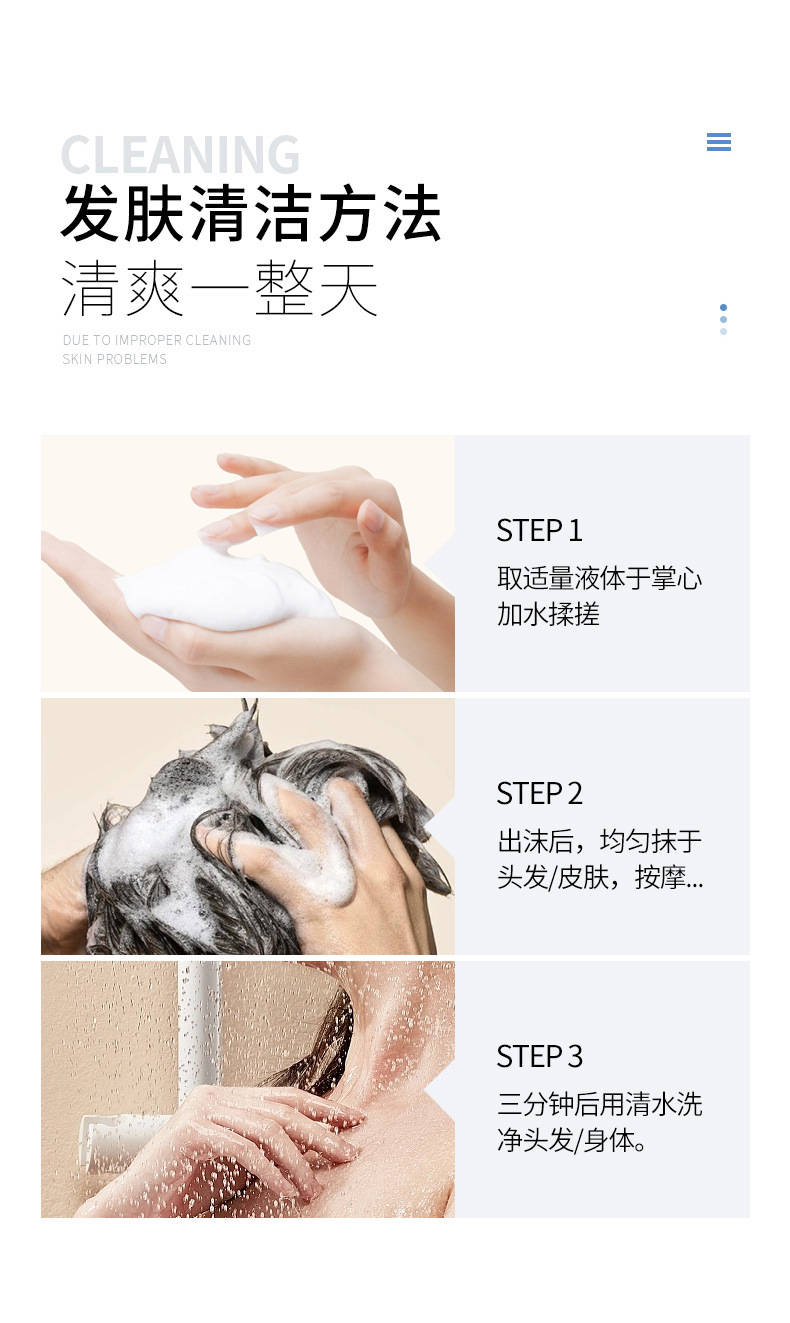 CLEANING
发肤清洁方法
清爽一整天
DUE TO IMPROPER CLEANING SKIN PROBLEMS

STEP 1
取适量液体于掌心加水揉搓

STEP 2
出沫后，均匀抹于头发/皮肤，按摩...

STEP 3
三分钟后用清水洗净头发/身体。