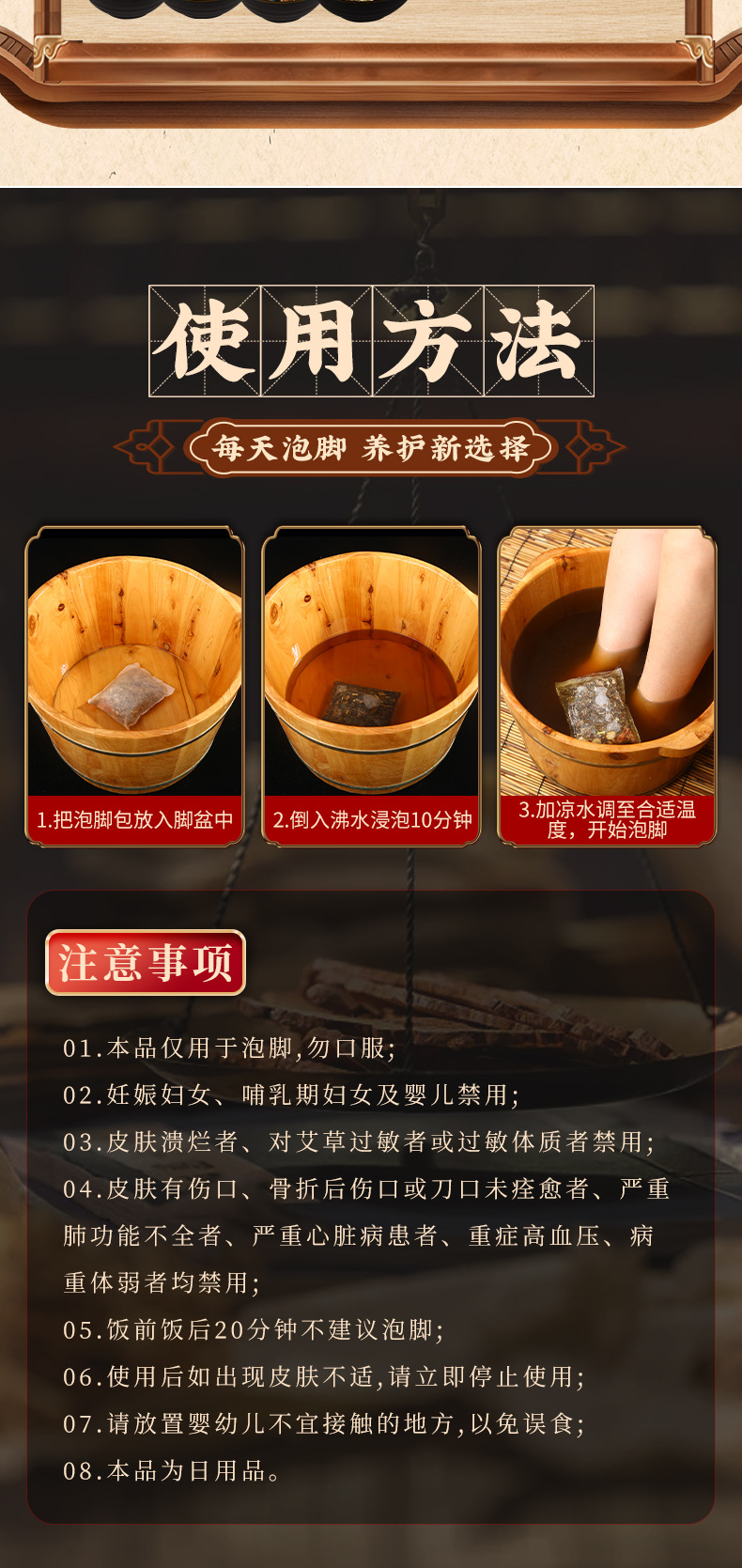 使用方法

每天泡脚 养护新选择

1.把泡脚包放入脚盆中

2.倒入沸水浸泡10分钟

3.加凉水调至合适温度，开始泡脚

注意事项

01.本品仅用于泡脚,勿口服;

02.妊娠妇女、哺乳期妇女及婴儿禁用;

03.皮肤溃烂者、对艾草过敏者或过敏体质者禁用;

04.皮肤有伤口、骨折后伤口或刀口未痊愈者、严重肺功能不全者、严重心脏病患者、重症高血压、病重体弱者均禁用;

05.饭前饭后20分钟不建议泡脚;

06.使用后如出现皮肤不适,请立即停止使用;

07.请放置婴幼儿不宜接触的地方,以免误食;

08.本品为日用品。