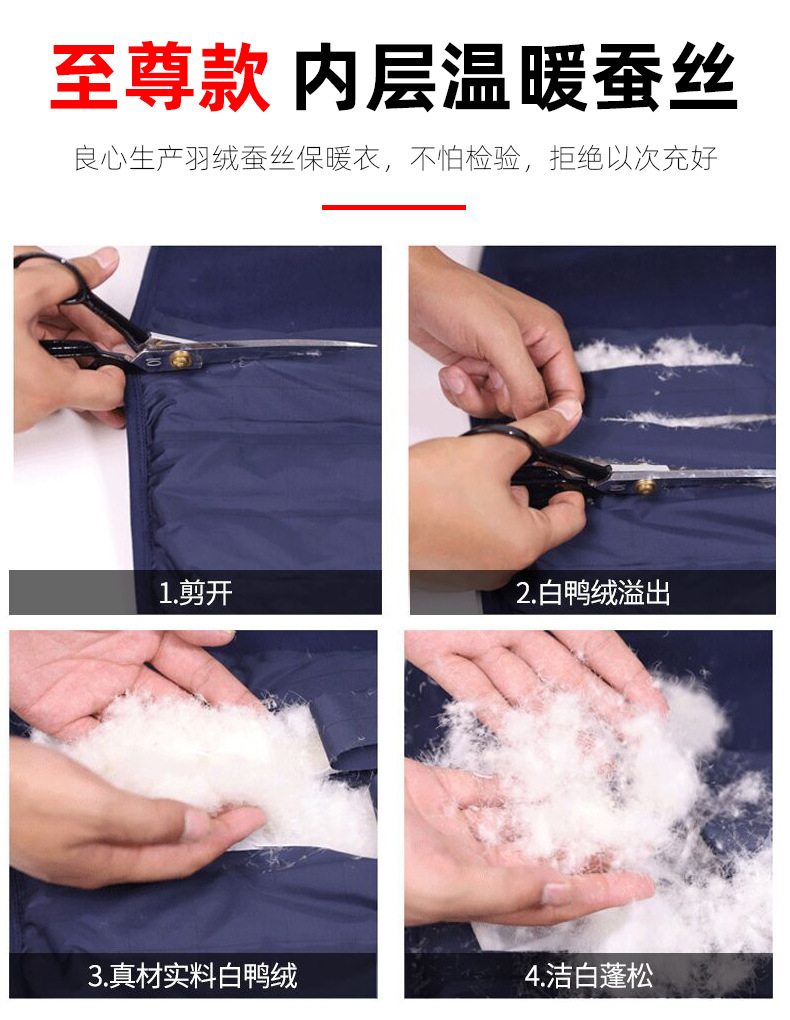 至尊款 内层温暖蚕丝

良心生产羽绒蚕丝保暖衣，不怕检验，拒绝以次充好

1.剪开

2.白鸭绒溢出

3.真材实料白鸭绒

4.洁白蓬松