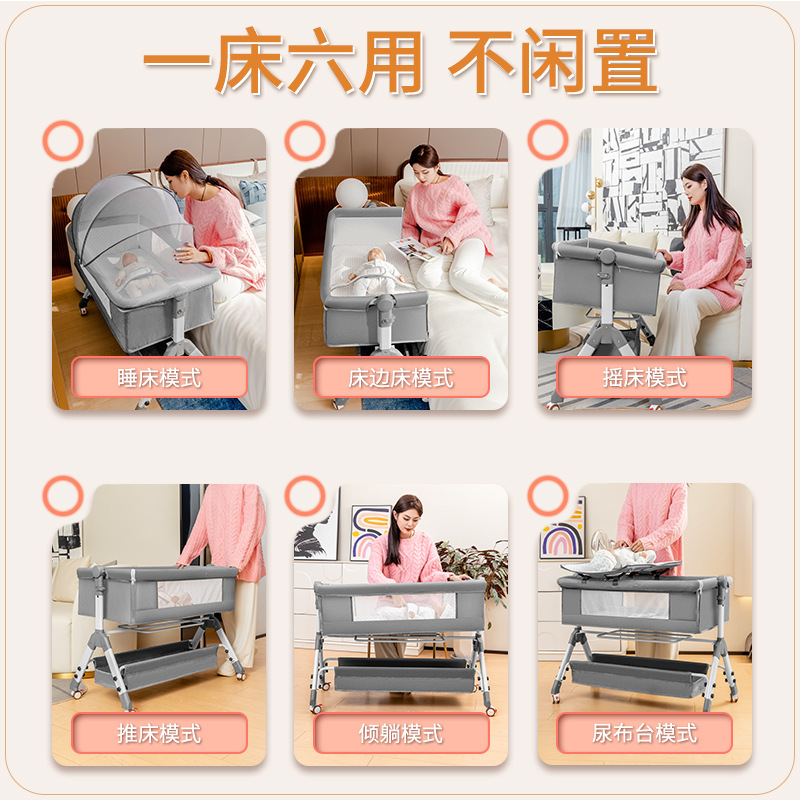 一床六用 不闲置

睡床模式

床边床模式

摇床模式

推床模式

倾躺模式

尿布台模式