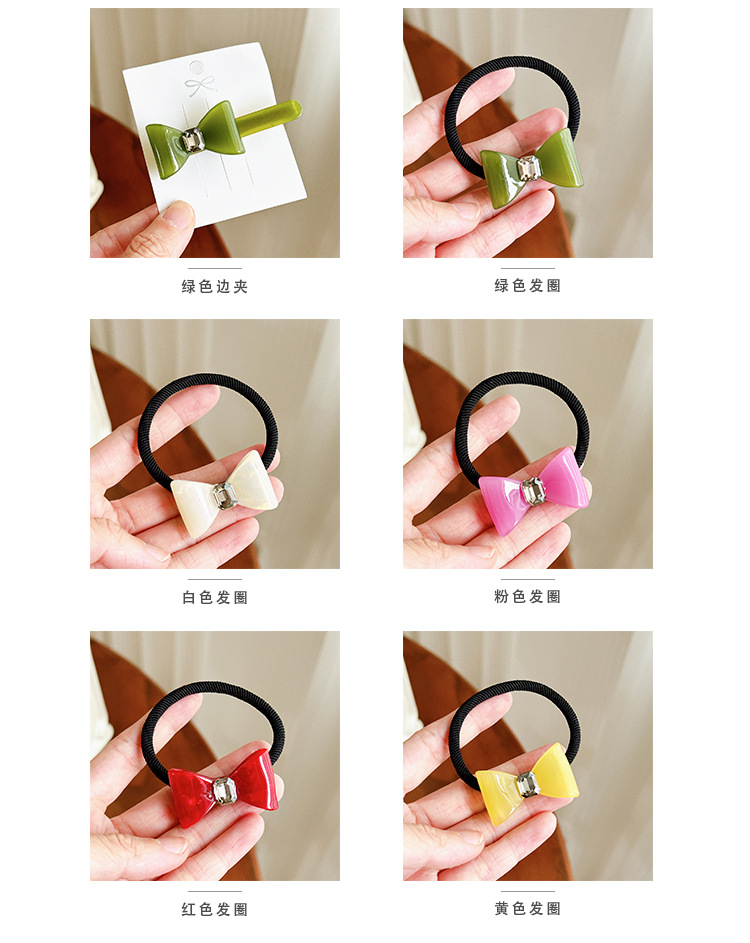 绿色边夹

绿色发圈

白色发圈

粉色发圈

红色发圈

黄色发圈