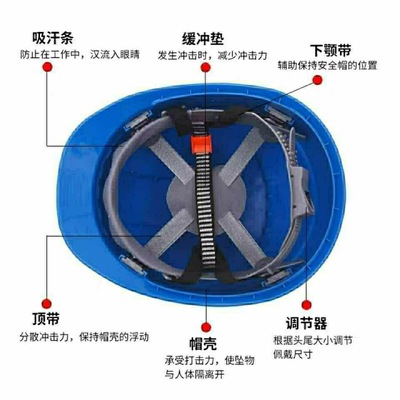 吸汗条
防止在工作中，汉流入眼睛

缓冲垫
发生冲击时，减少冲击力

下颚带
辅助保持安全帽的位置

顶带
分散冲击力，保持帽壳的浮动

帽壳
承受打击力，使坠物与人体隔离开

调节器
根据头尾大小调节佩戴尺寸