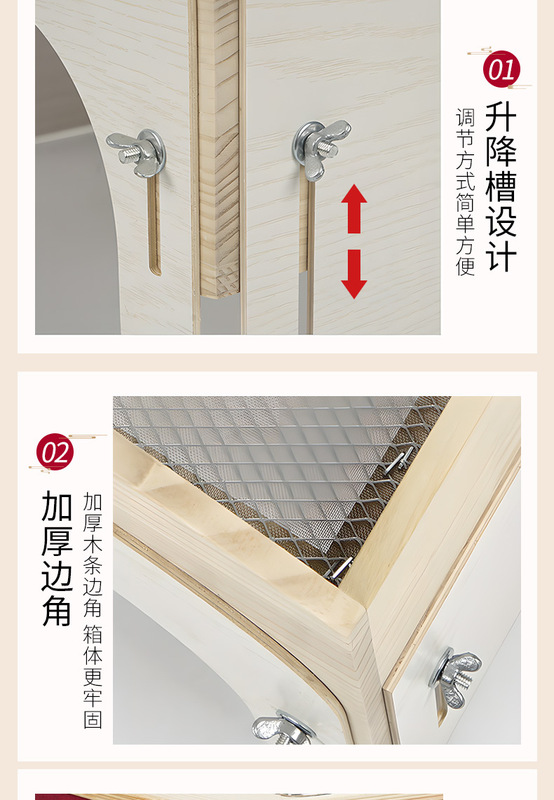 01

升降槽设计

调节方式简单方便

02

加厚边角

加厚木条边角 箱体更牢固