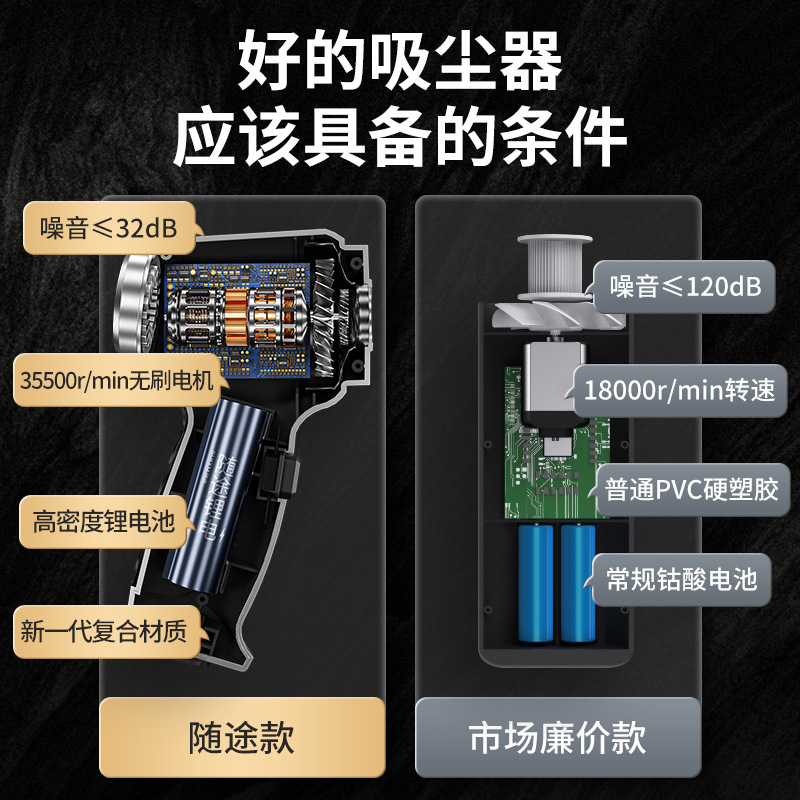 好的吸尘器
应该具备的条件

噪音≤32dB

35500r/min无刷电机

随途锂电

高密度锂电池

新一代复合材质

随途款

噪音≤120dB

18000r/min转速

普通PVC硬塑胶

常规钴酸电池

市场廉价款