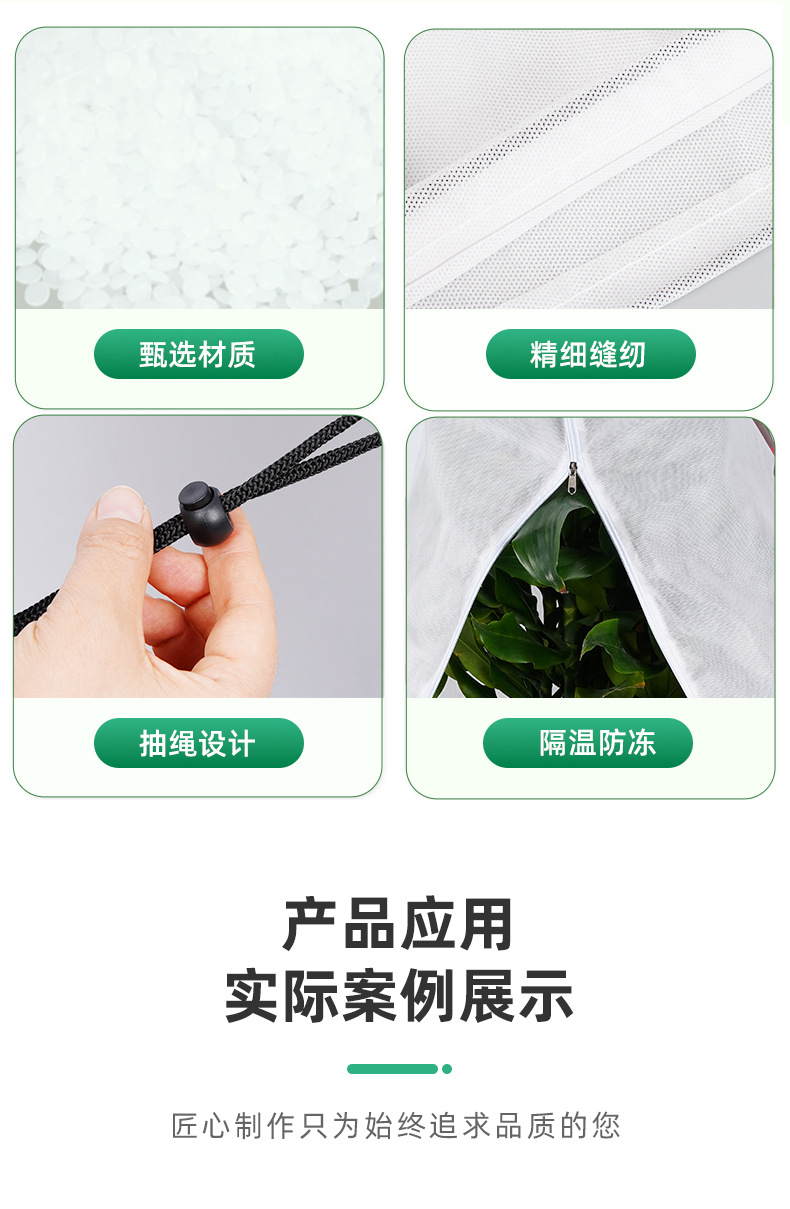 甄选材质

精细缝纫

抽绳设计

隔温防冻

产品应用
实际案例展示

匠心制作只为始终追求品质的您