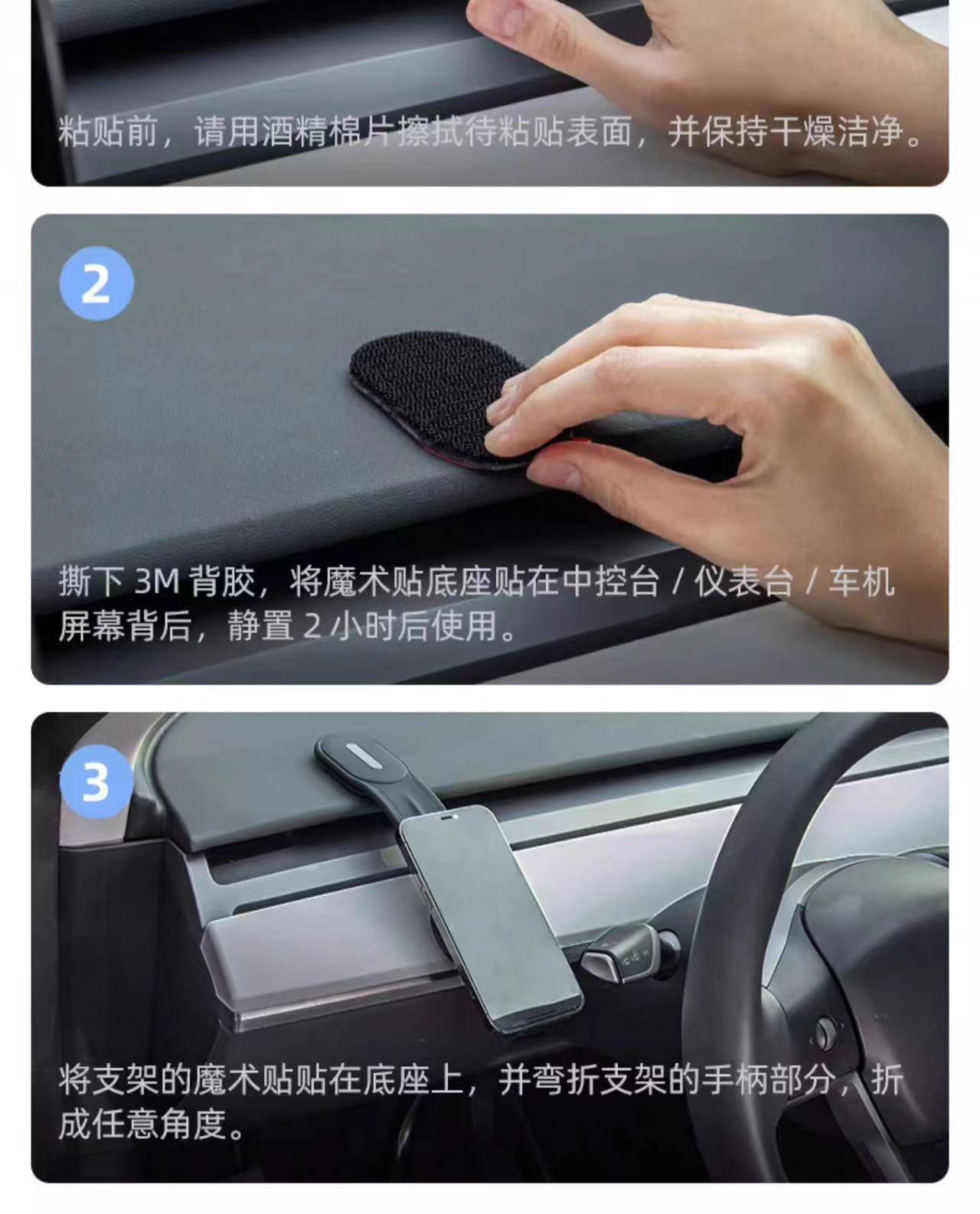 粘贴前，请用酒精棉片擦拭待粘贴表面，并保持干燥洁净。

2

撕下 3M 背胶，将魔术贴底座贴在中控台 / 仪表台 / 车机屏幕背后，静置 2 小时后使用。

3

将支架的魔术贴贴在底座上，并弯折支架的手柄部分，折成任意角度。