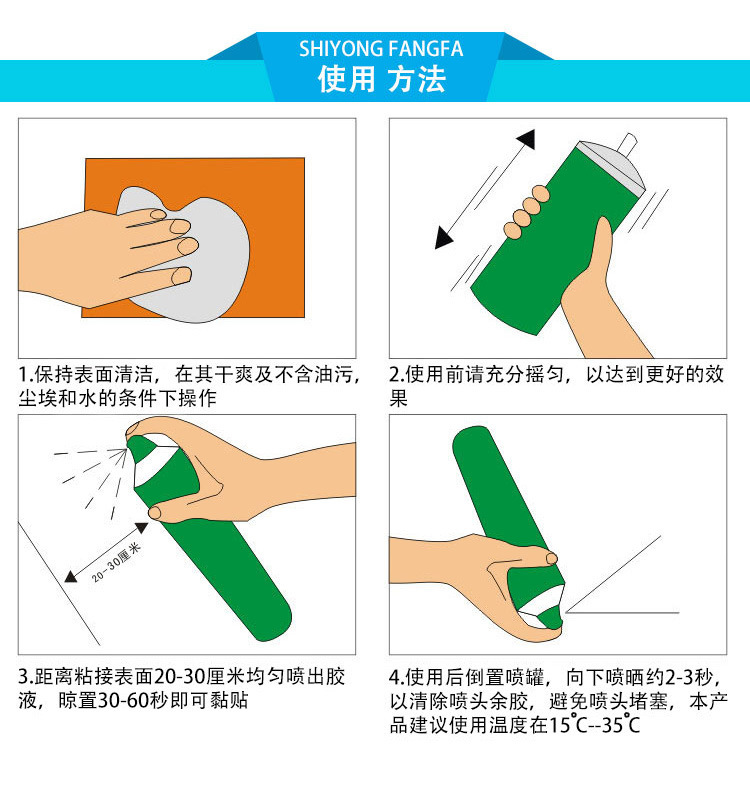 SHIYONG FANGFA
使用 方法

1.保持表面清洁，在其干爽及不含油污，尘埃和水的条件下操作

2.使用前请充分摇匀，以达到更好的效果

20-30厘米

3.距离粘接表面20-30厘米均匀喷出胶液，晾置30-60秒即可黏贴

4.使用后倒置喷罐，向下喷晒约2-3秒，以清除喷头余胶，避免喷头堵塞，本产品建议使用温度在15℃--35℃