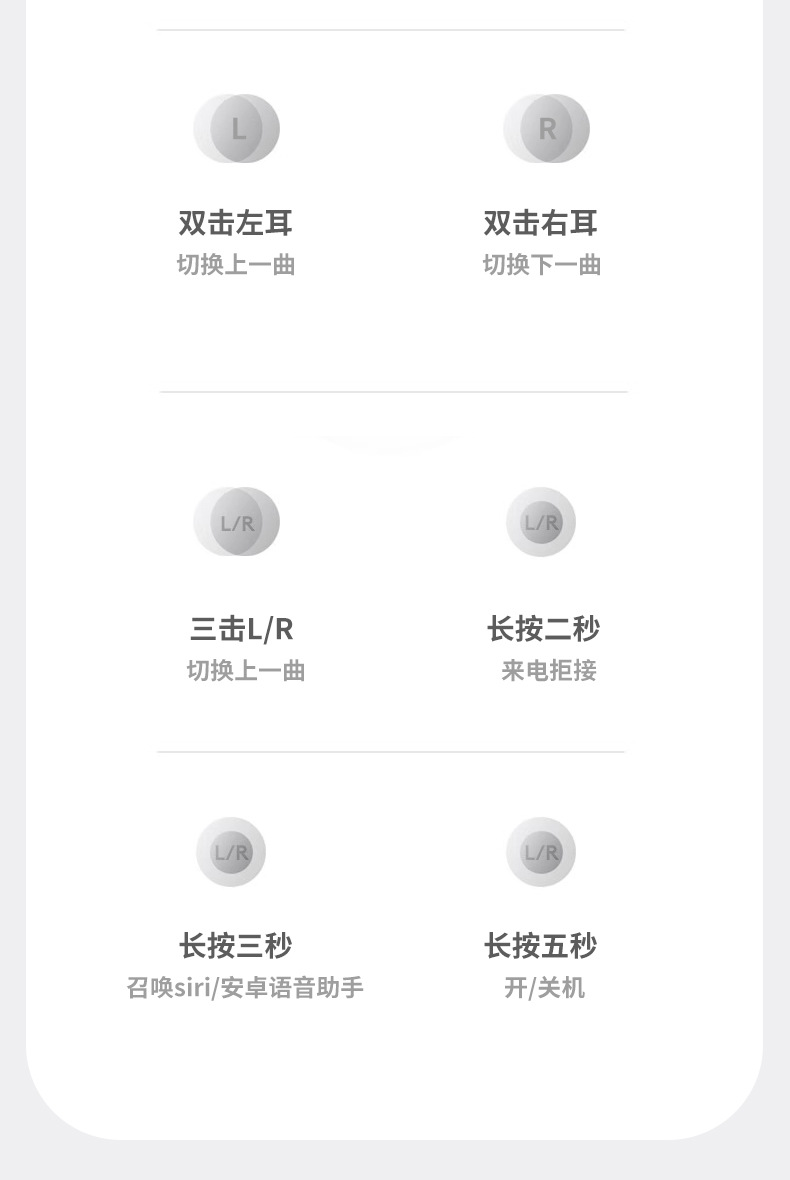 L

双击左耳
切换上一曲

R

双击右耳
切换下一曲

L/R

三击L/R
切换上一曲

L/R

长按二秒
来电拒接

L/R

长按三秒
召唤siri/安卓语音助手

L/R

长按五秒
开/关机