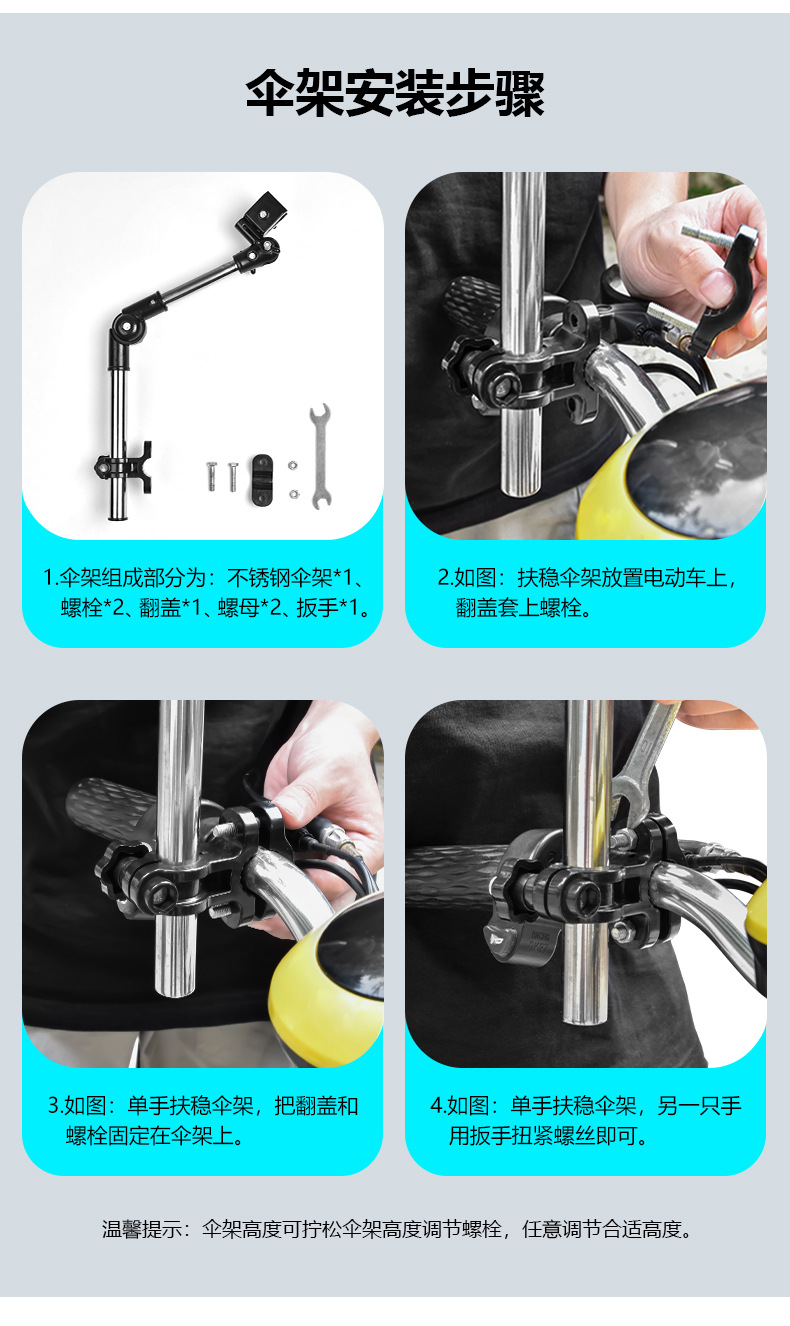 伞架安装步骤

1.伞架组成部分为：不锈钢伞架*1、螺栓*2、翻盖*1、螺母*2、扳手*1。

2.如图：扶稳伞架放置电动车上，翻盖套上螺栓。

3.如图：单手扶稳伞架，把翻盖和螺栓固定在伞架上。

4.如图：单手扶稳伞架，另一只手用扳手扭紧螺丝即可。

温馨提示：伞架高度可拧松伞架高度调节螺栓，任意调节合适高度。