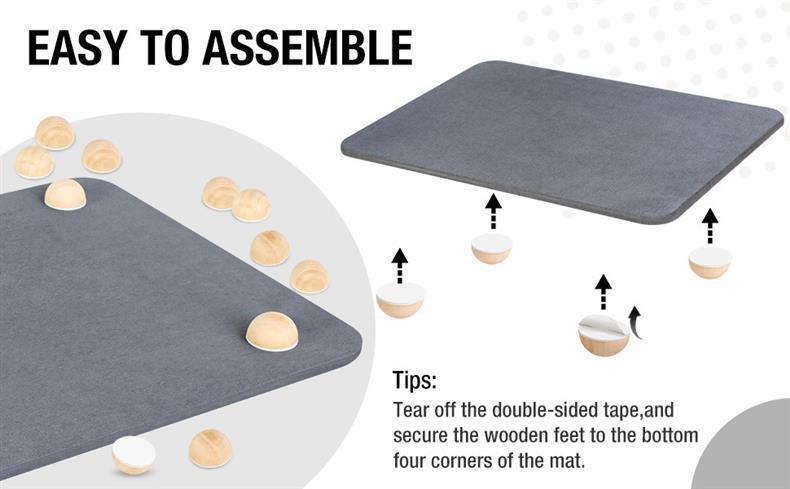 EASY TO ASSEMBLE

Tips:
Tear off the double-sided tape,and secure the wooden feet to the bottom four corners of the mat.