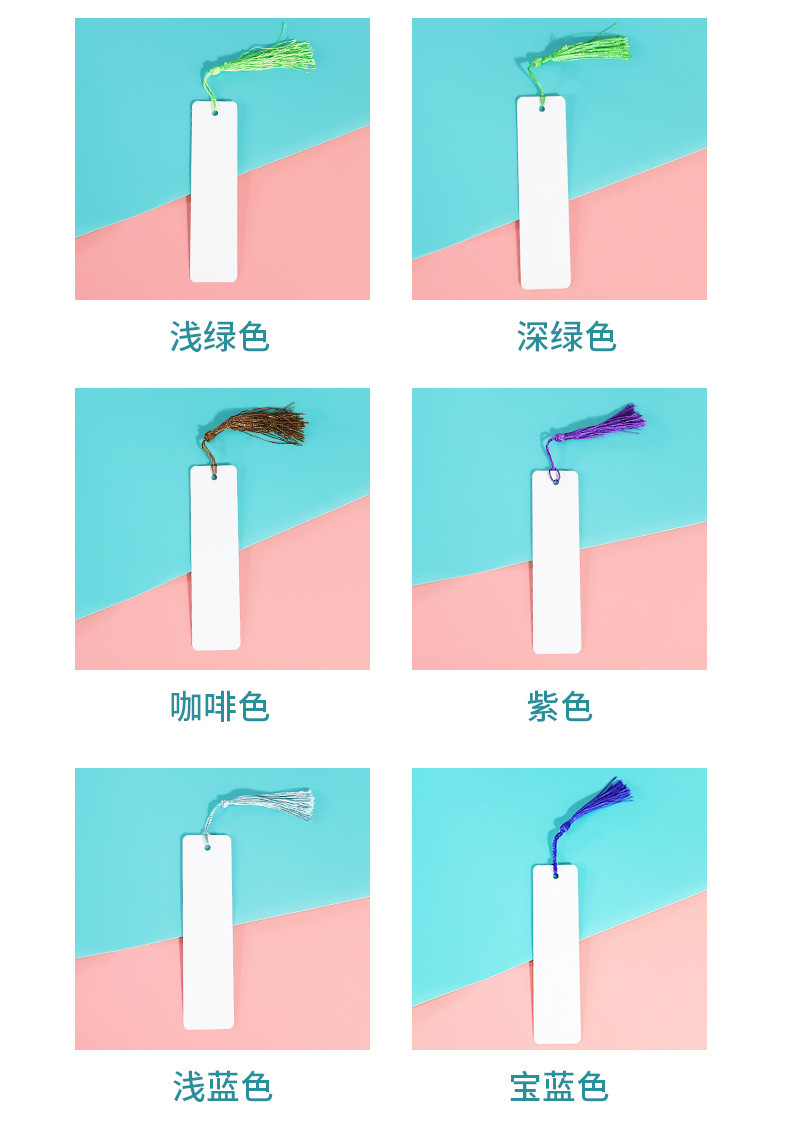 浅绿色

深绿色

咖啡色

紫色

浅蓝色

宝蓝色