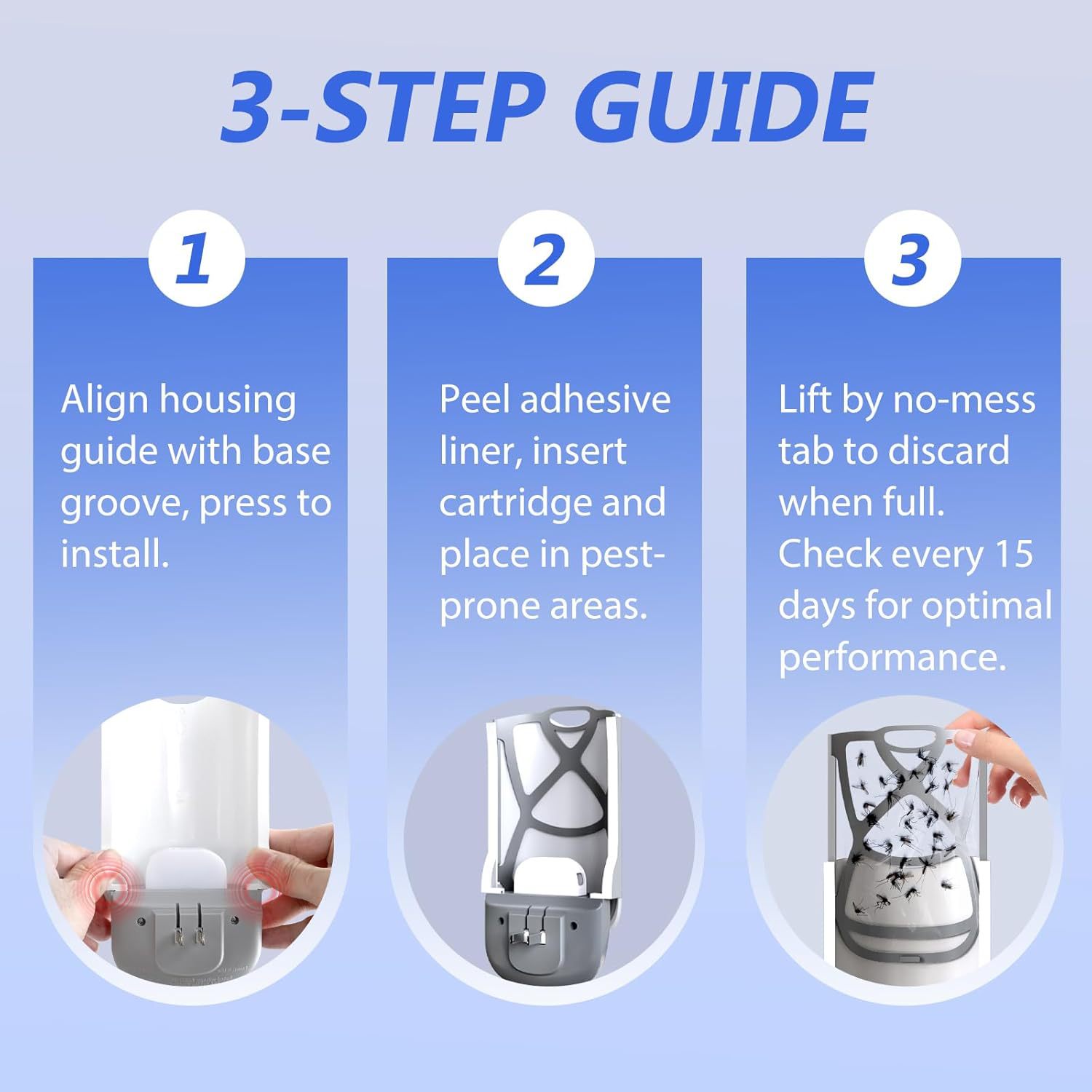 3-STEP GUIDE

1

Align housing guide with base groove, press to install.

2

Peel adhesive liner, insert cartridge and place in pest-prone areas.

3

Lift by no-mess tab to discard when full. Check every 15 days for optimal performance.