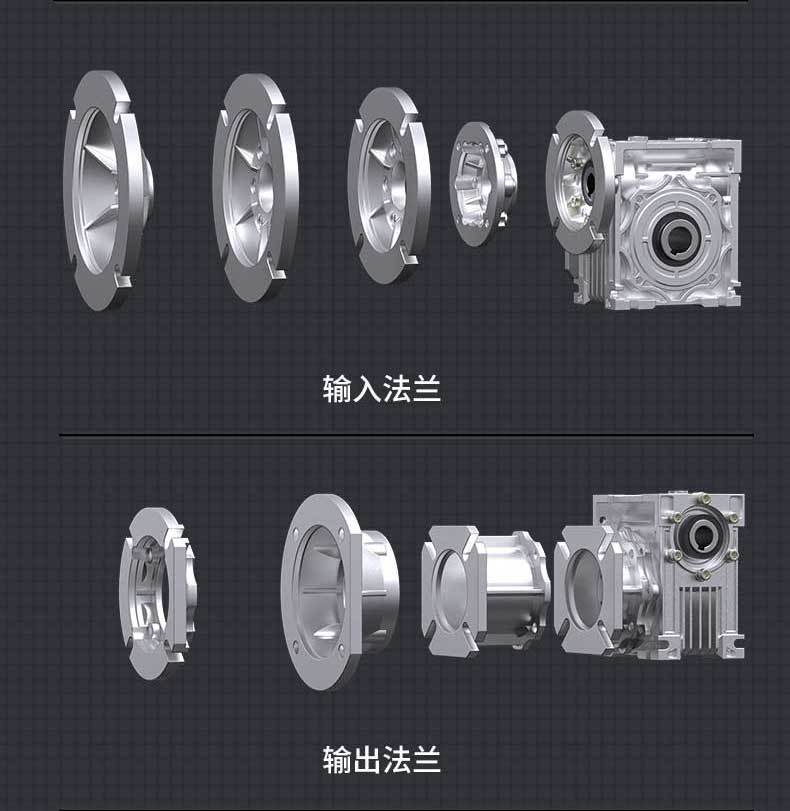 输入法兰

输出法兰