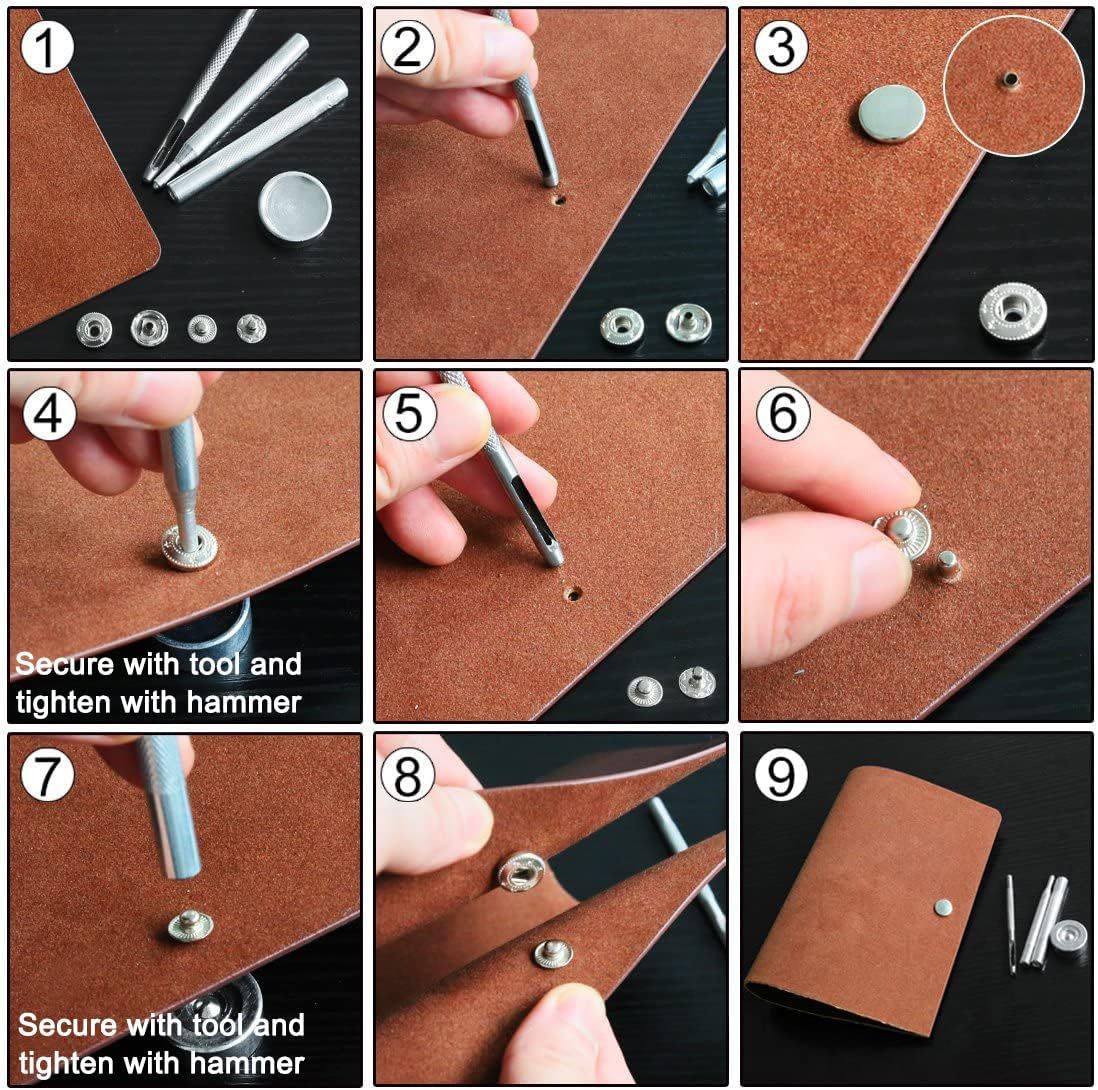 1

2

3

4

Secure with tool and tighten with hammer

5

6

7

Secure with tool and tighten with hammer

8

9