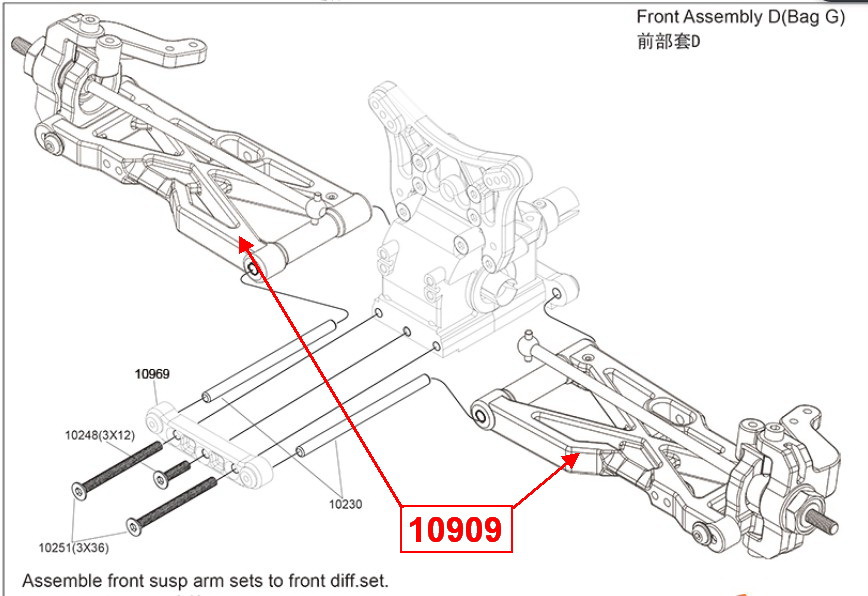 Front Assembly D(Bag G)
前部套D

10969

10248(3X12)

10251(3X36)

10230

10909

Assemble front susp arm sets to front diff.set.