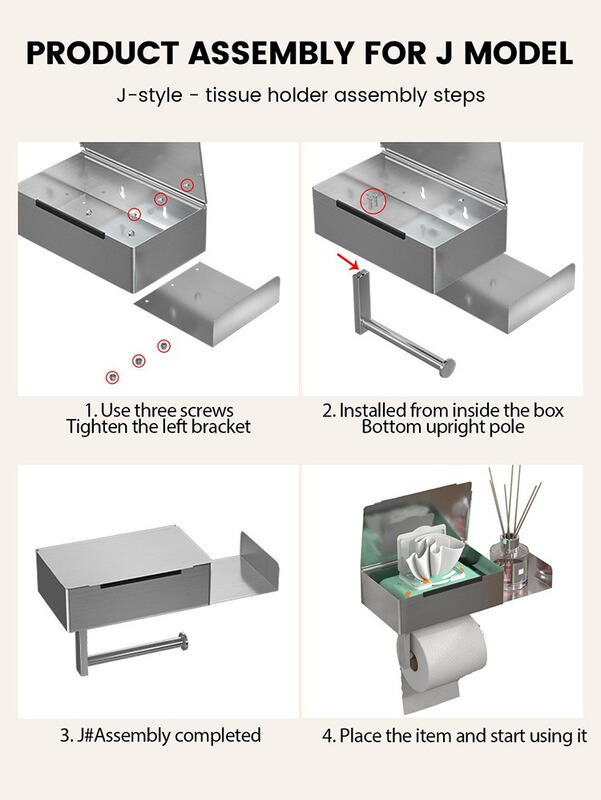 PRODUCT ASSEMBLY FOR J MODEL

J-style - tissue holder assembly steps

1. Use three screws
Tighten the left bracket

2. Installed from inside the box
Bottom upright pole

3. J#Assembly completed

4. Place the item and start using it