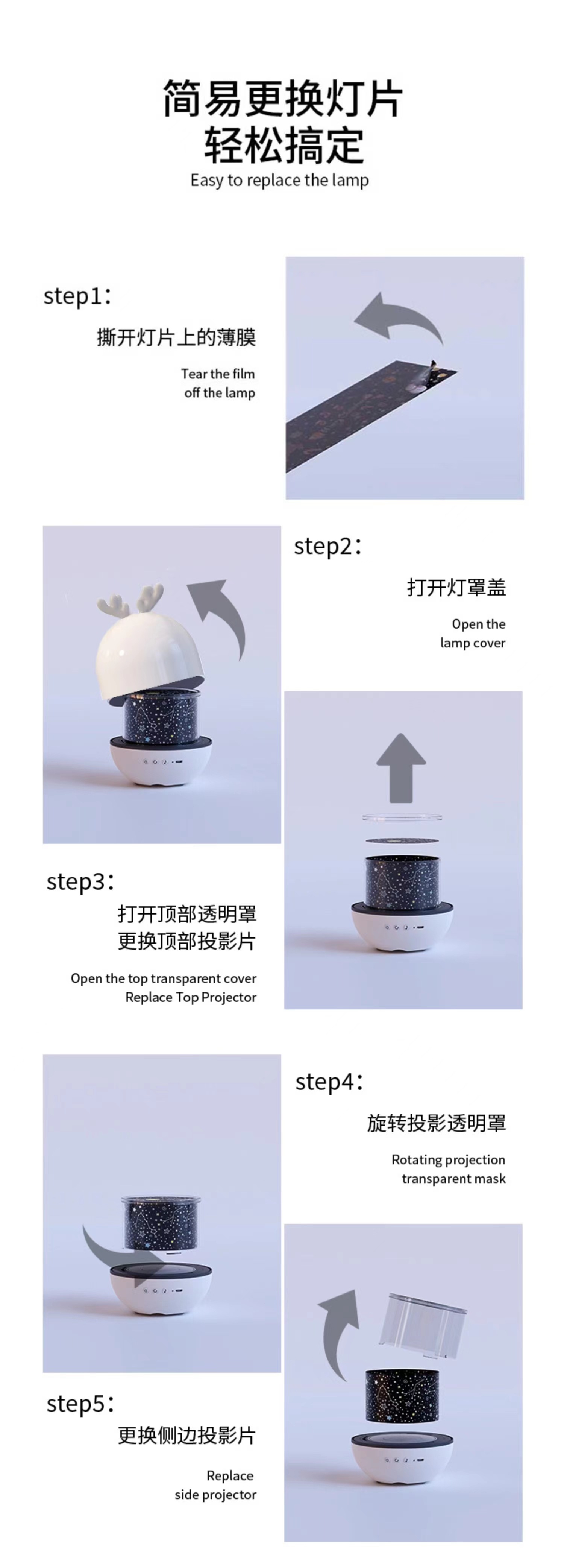 简易更换灯片
轻松搞定
Easy to replace the lamp

step1：
撕开灯片上的薄膜
Tear the film off the lamp

step2：
打开灯罩盖
Open the lamp cover

step3：
打开顶部透明罩
更换顶部投影片
Open the top transparent cover
Replace Top Projector

step4：
旋转投影透明罩
Rotating projection transparent mask

step5：
更换侧边投影片
Replace side projector