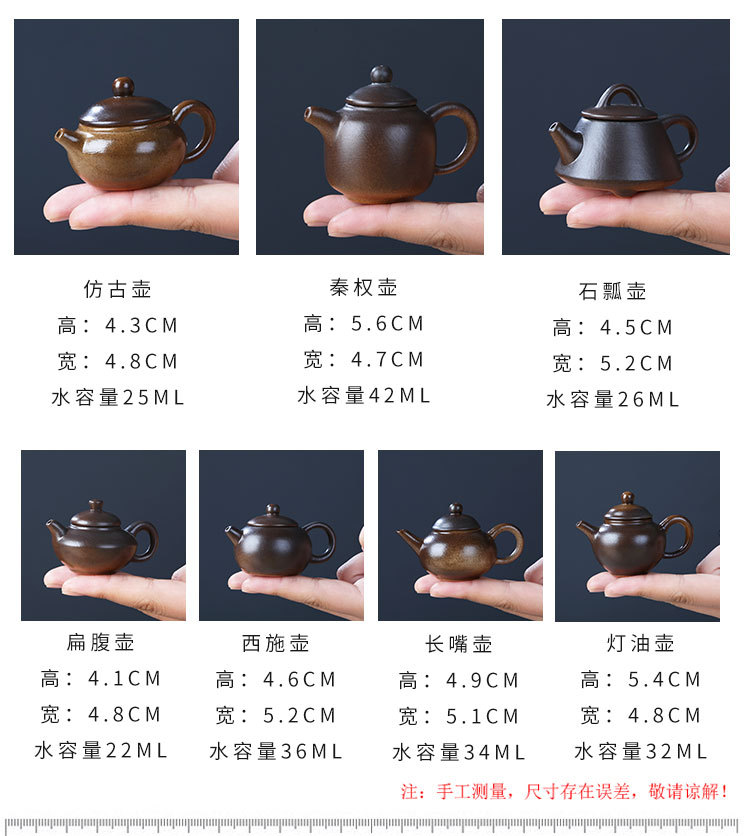 仿古壶
高：4.3CM
宽：4.8CM
水容量25ML

秦权壶
高：5.6CM
宽：4.7CM
水容量42ML

石瓢壶
高：4.5CM
宽：5.2CM
水容量26ML

扁腹壶
高：4.1CM
宽：4.8CM
水容量22ML

西施壶
高：4.6CM
宽：5.2CM
水容量36ML

长嘴壶
高：4.9CM
宽：5.1CM
水容量34ML

灯油壶
高：5.4CM
宽：4.8CM
水容量32ML

注：手工测量，尺寸存在误差，敬请谅解！