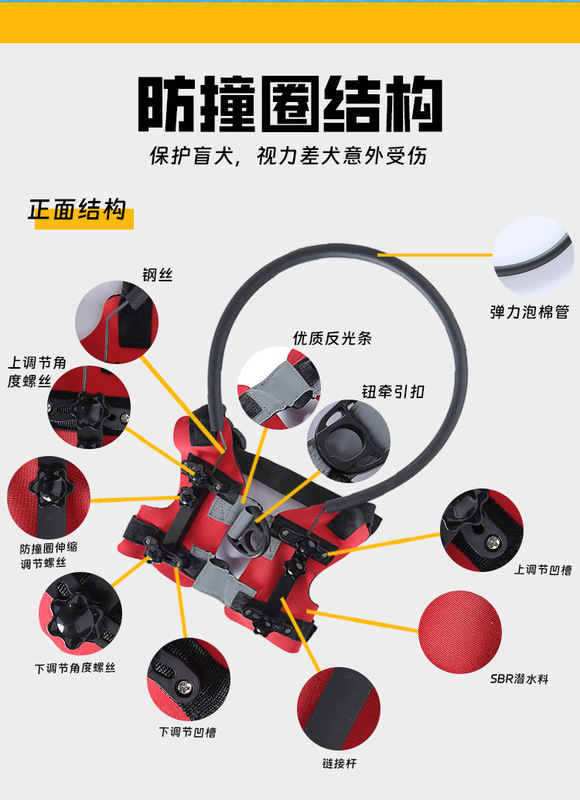 防撞圈结构

保护盲犬，视力差犬意外受伤

正面结构

钢丝

弹力泡棉管

优质反光条

上调节角度螺丝

钮牵引扣

防撞圈伸缩调节螺丝

上调节凹槽

下调节角度螺丝

SBR潜水料

下调节凹槽

链接杆