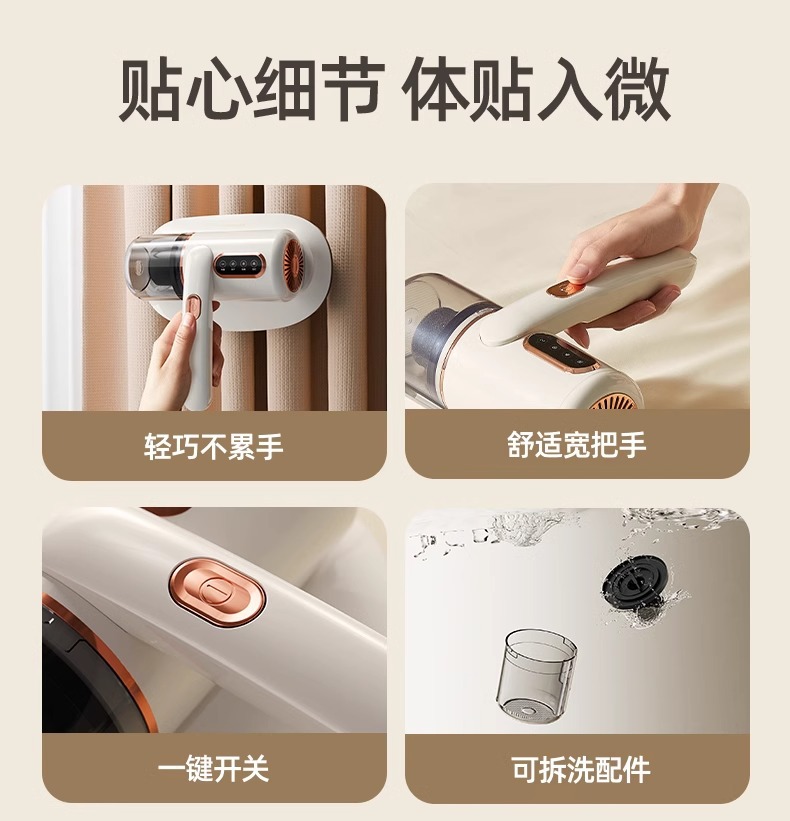 贴心细节 体贴入微

轻巧不累手

舒适宽把手

一键开关

可拆洗配件