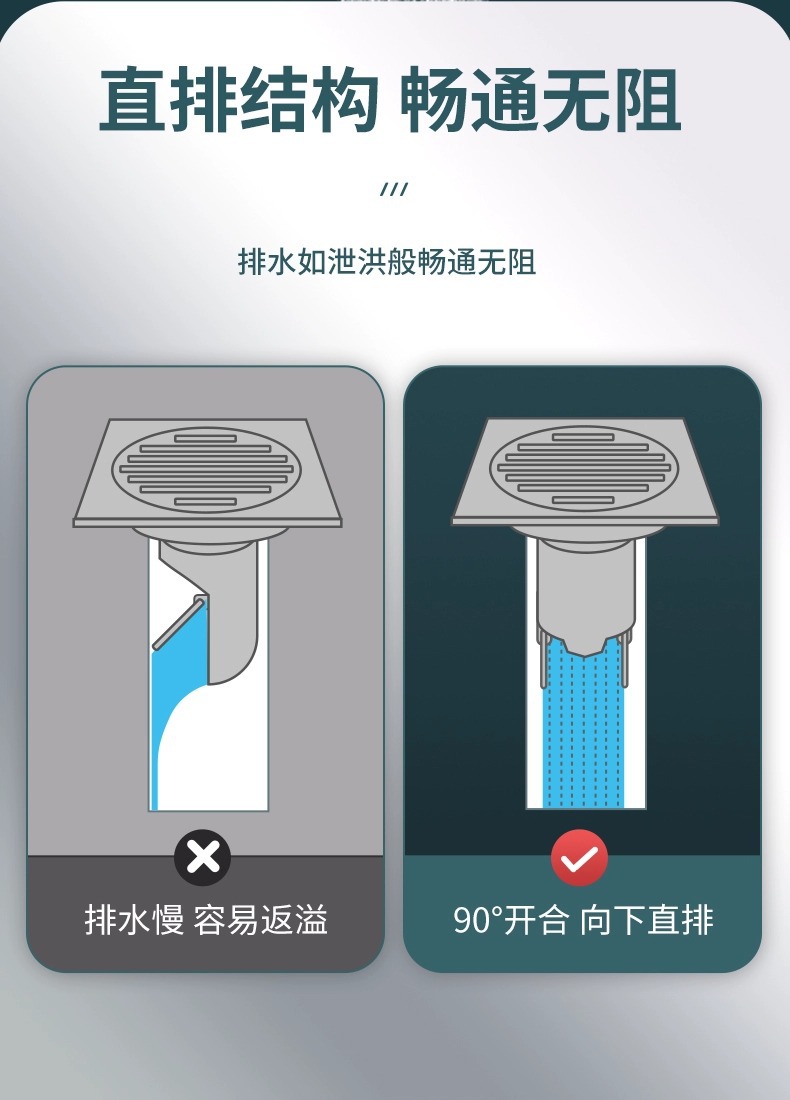 直排结构 畅通无阻

///

排水如泄洪般畅通无阻

排水慢 容易返溢

90°开合 向下直排