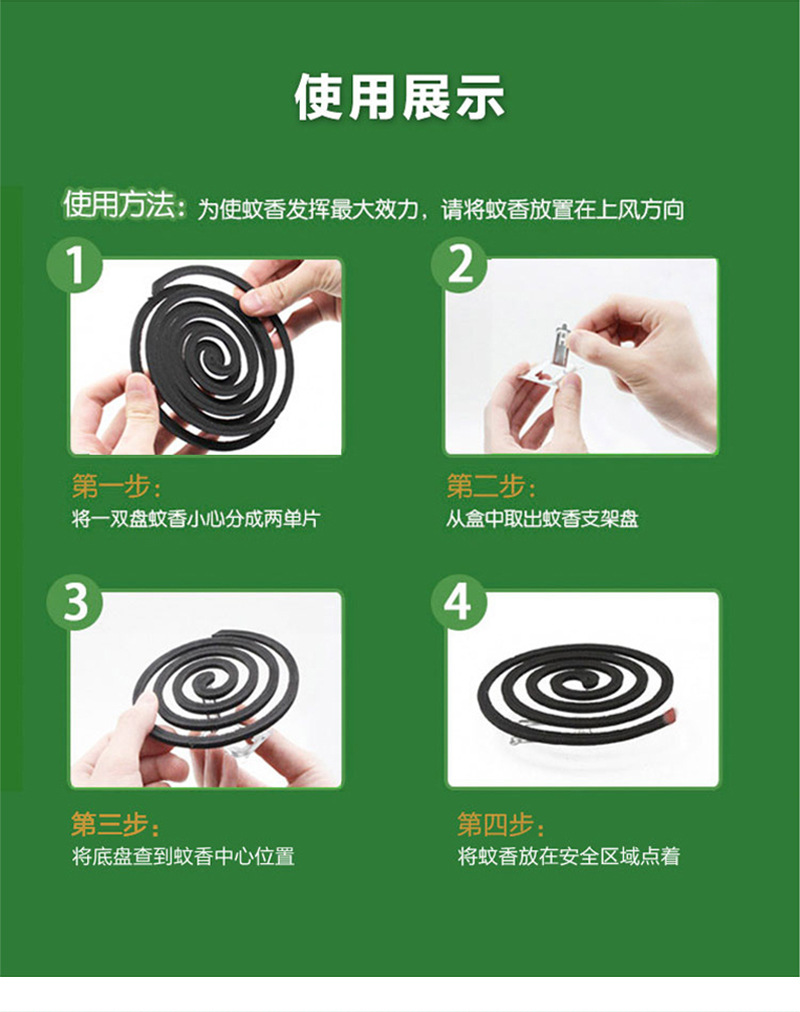 使用展示

使用方法：为使蚊香发挥最大效力，请将蚊香放置在上风方向

1

第一步：
将一双盘蚊香小心分成两单片

2

第二步：
从盒中取出蚊香支架盘

3

第三步：
将底盘查到蚊香中心位置

4

第四步：
将蚊香放在安全区域点着