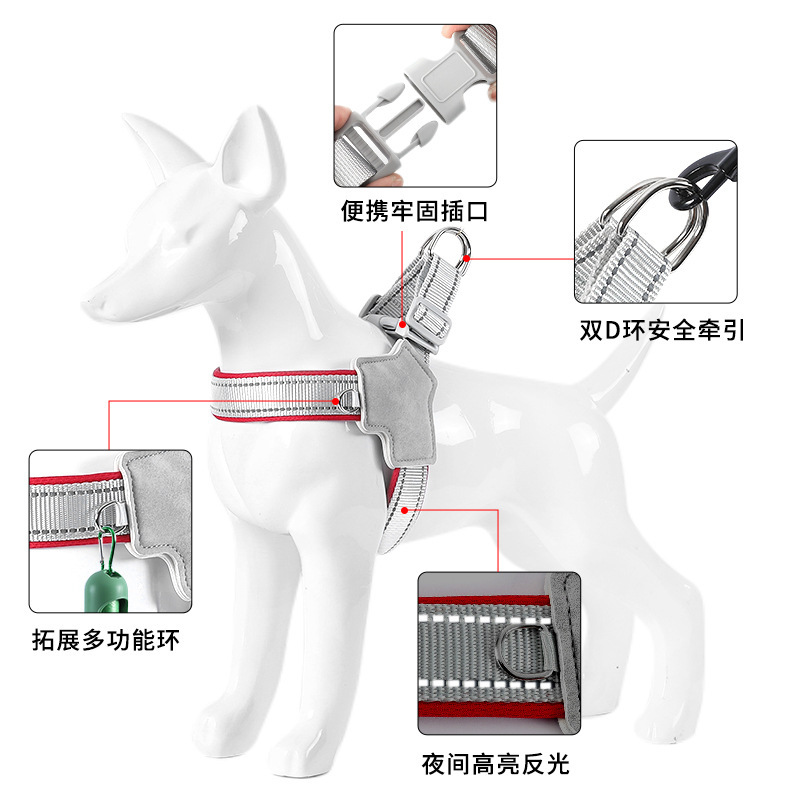 便携牢固插口

双D环安全牵引

拓展多功能环

夜间高亮反光